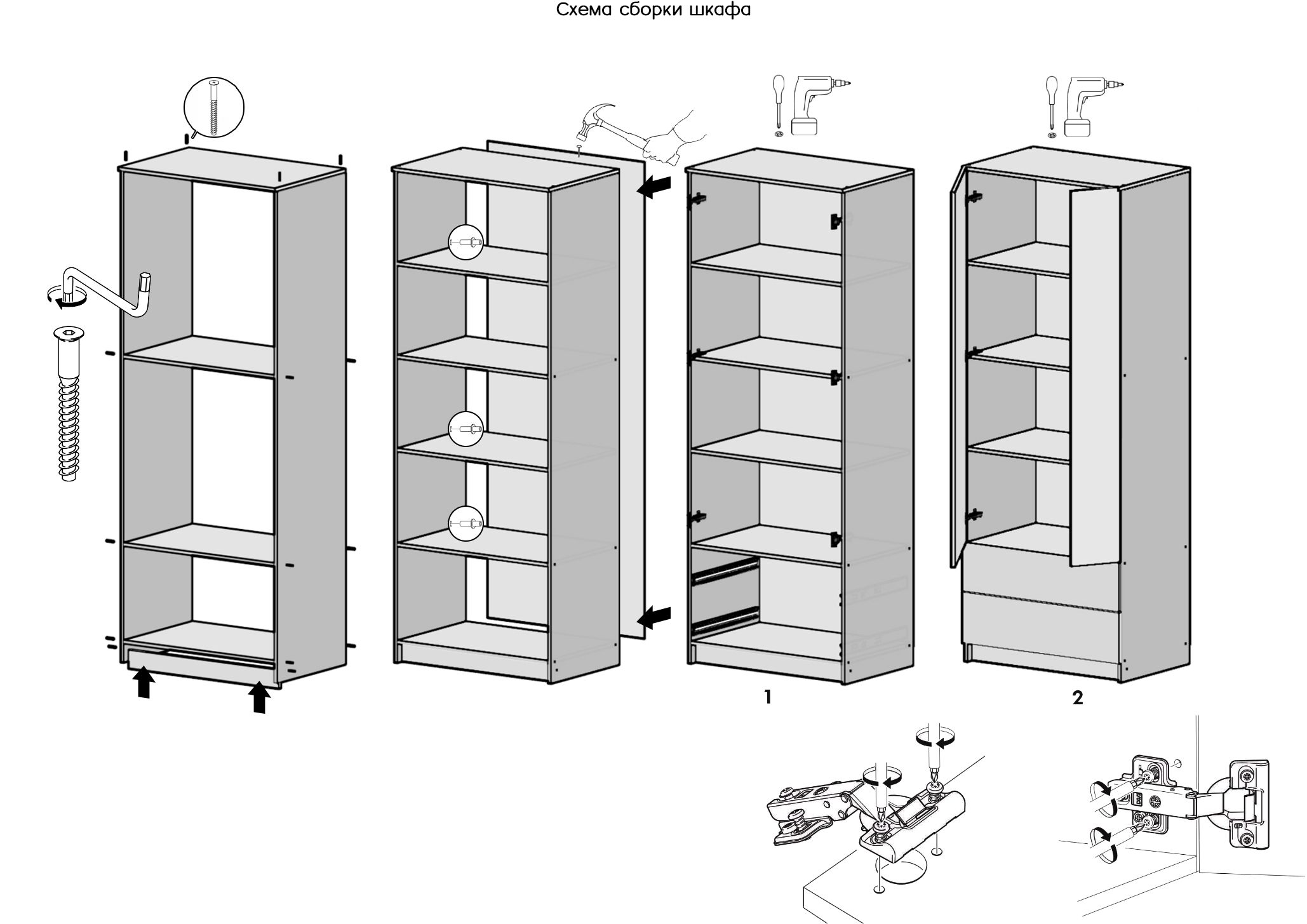 Схема сборки шкафа

1

2