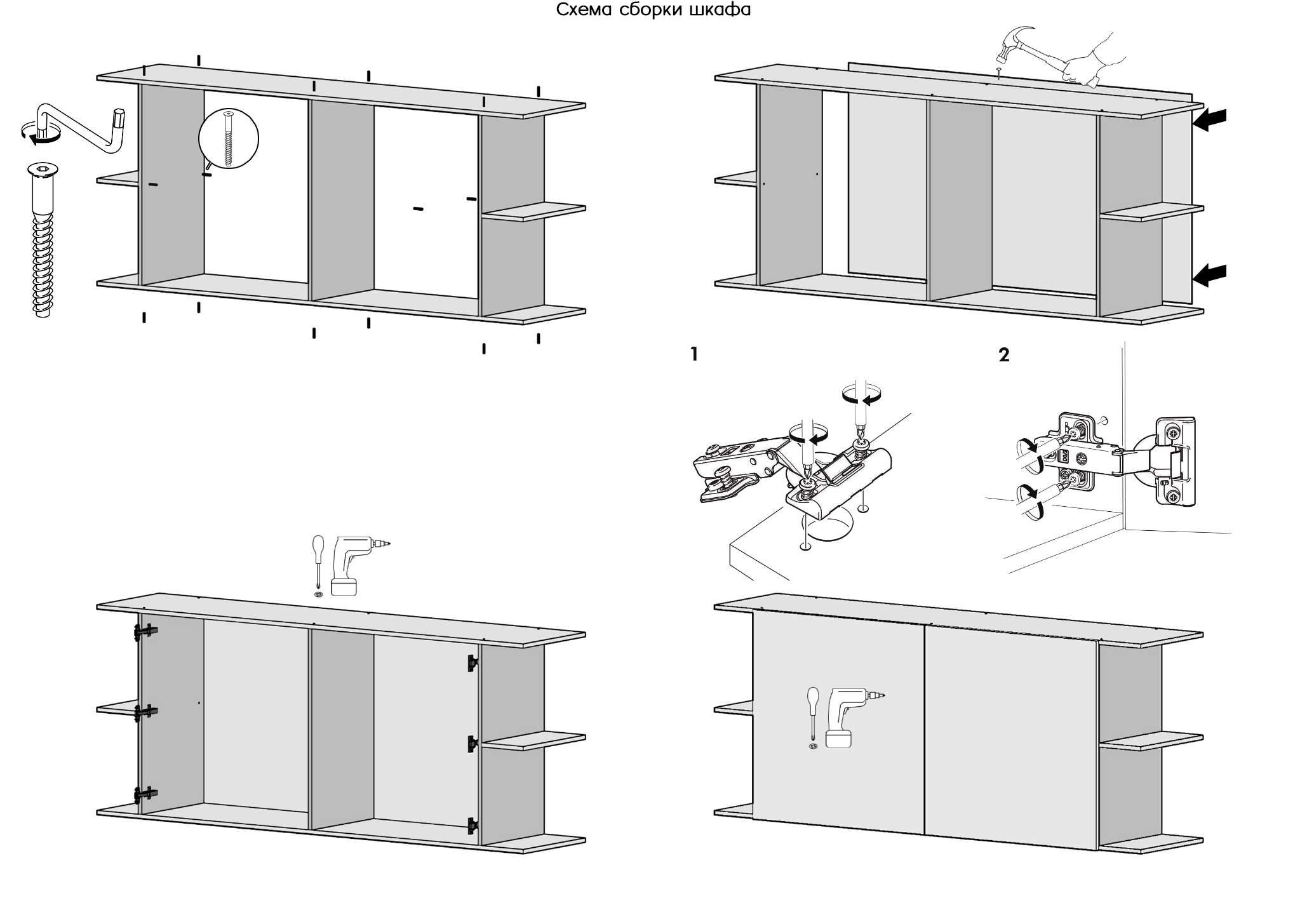 Схема сборки шкафа

1

2