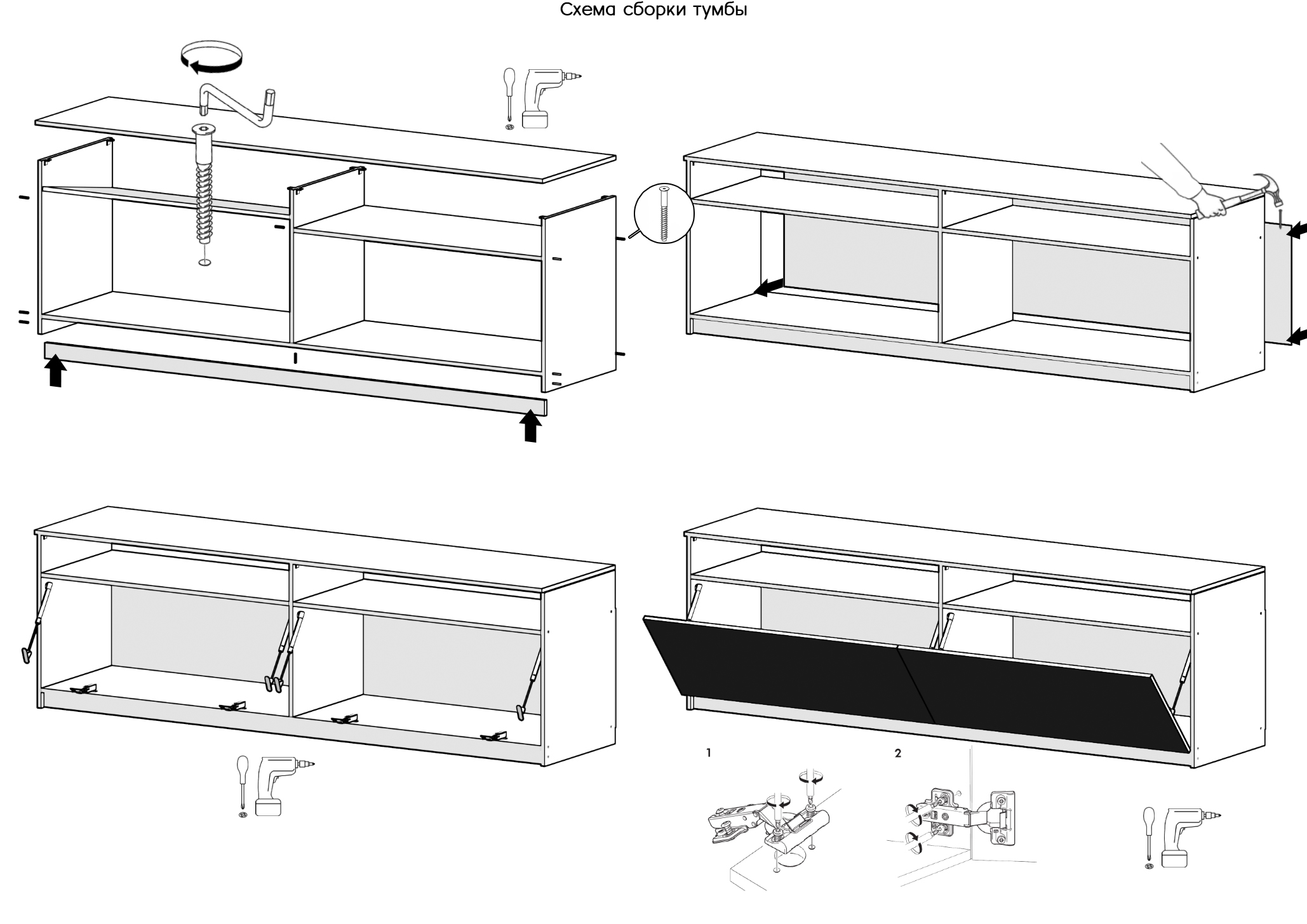 Схема сборки тумбы

1

2