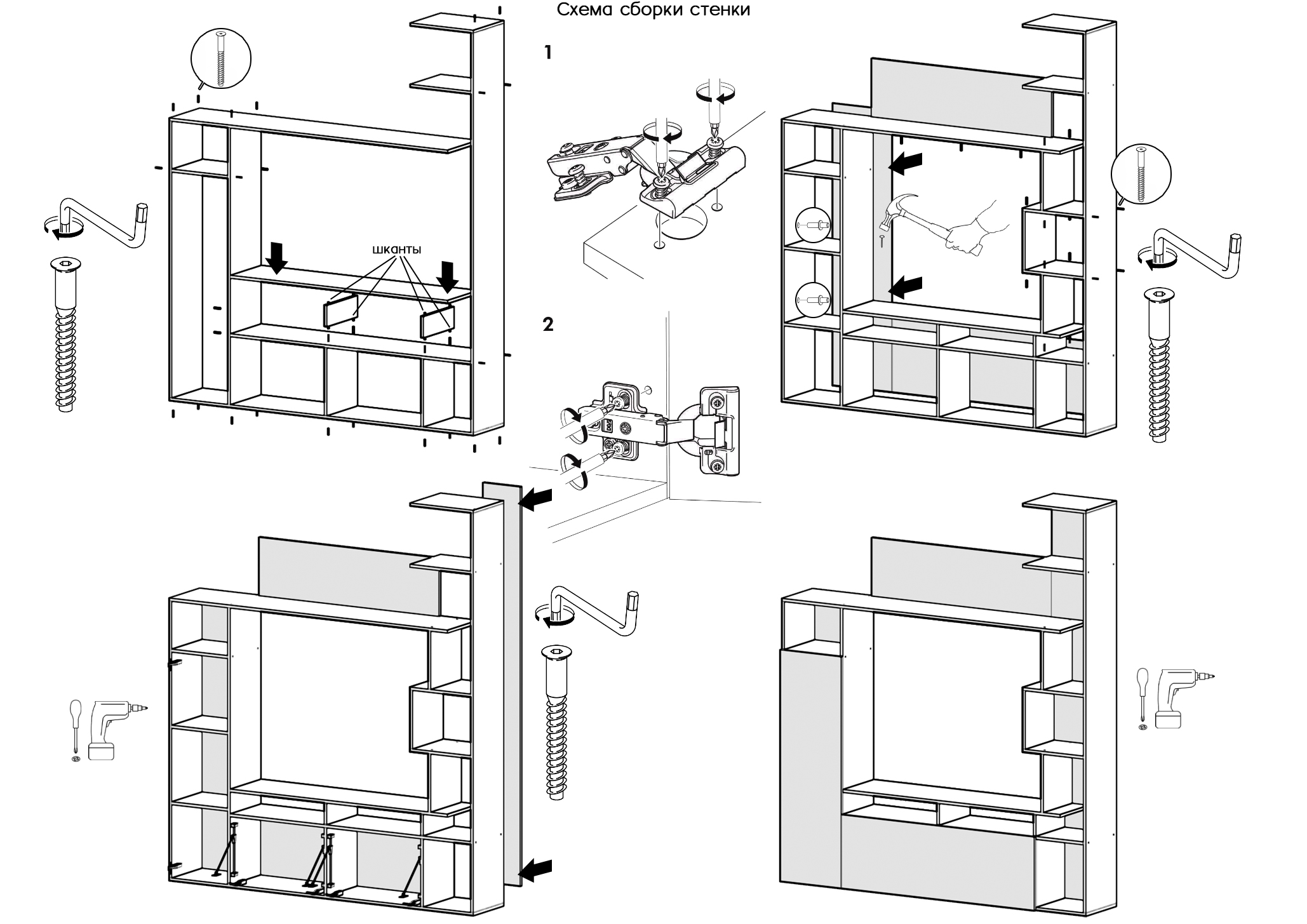 Схема сборки стенки

1

шканты

2