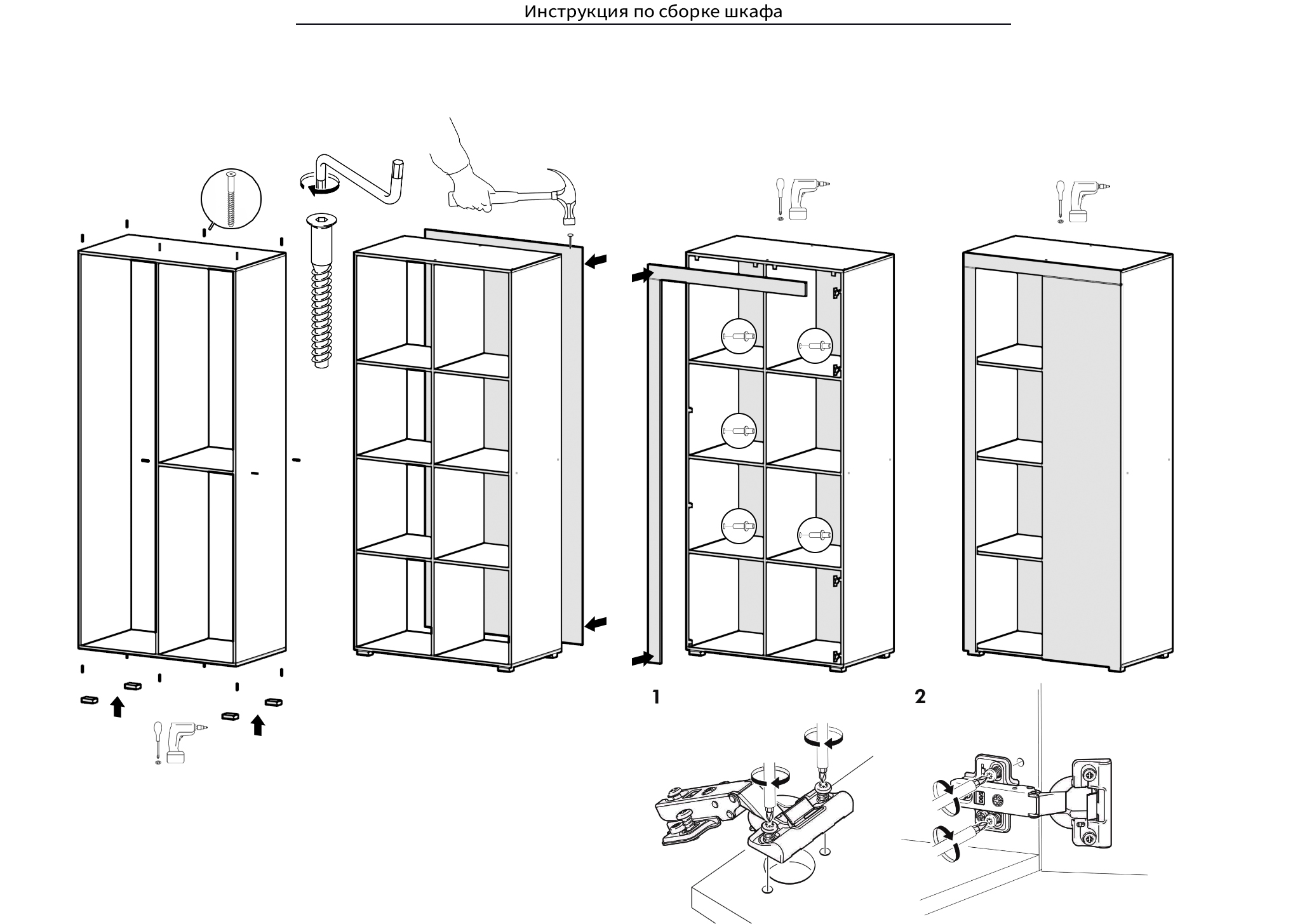 Инструкция по сборке шкафа

1

2