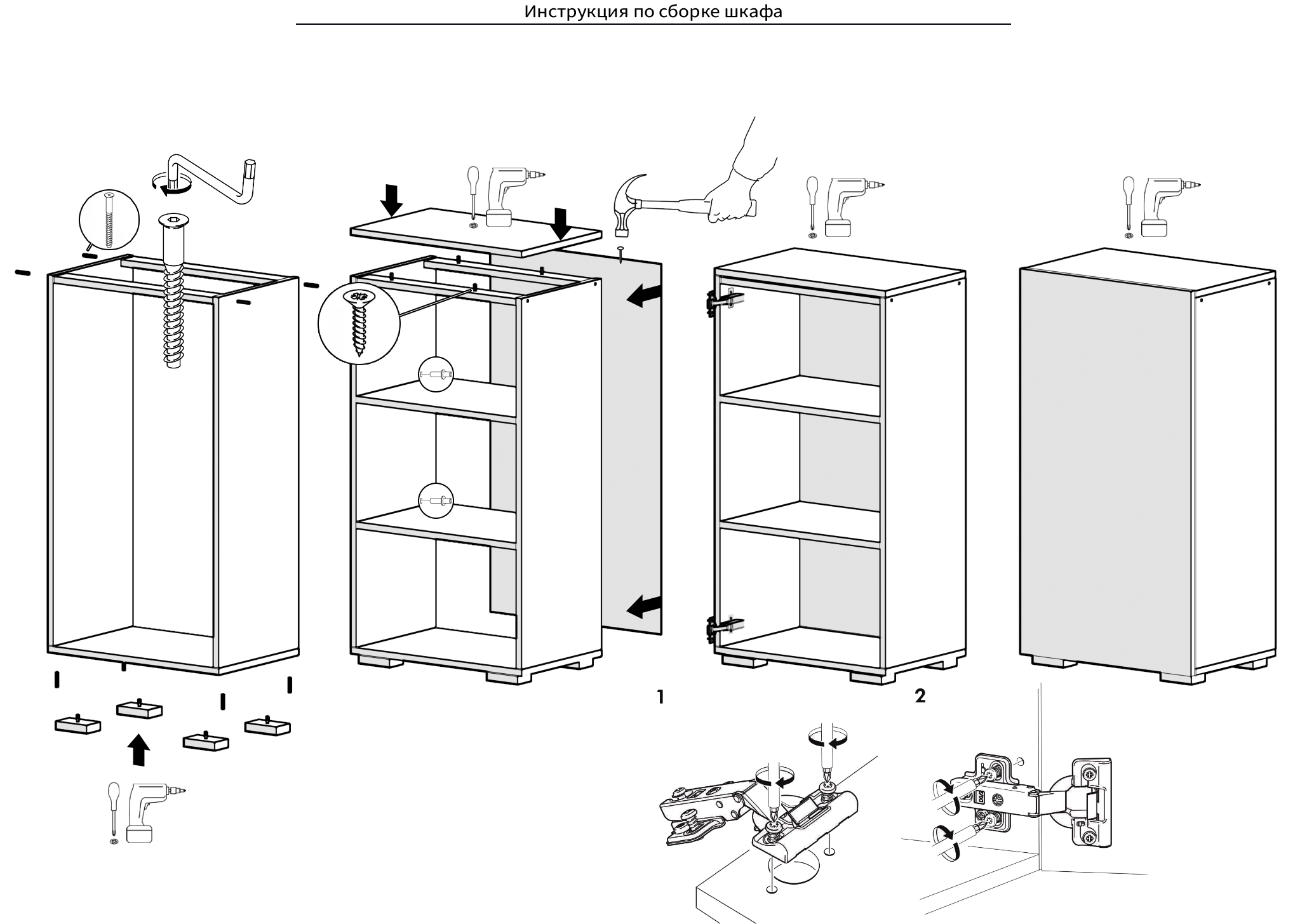 Инструкция по сборке шкафа

1

2