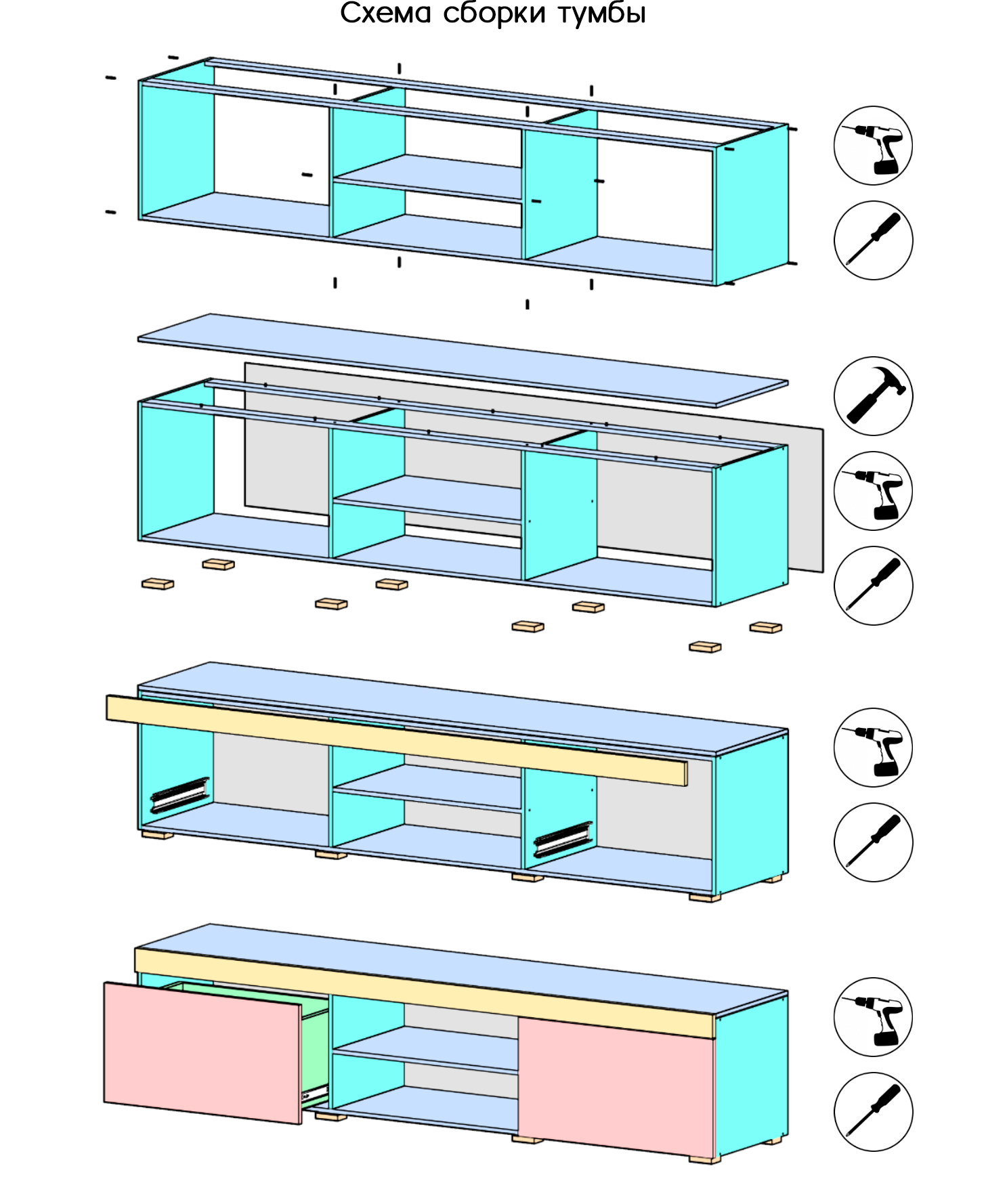 Схема сборки тумбы