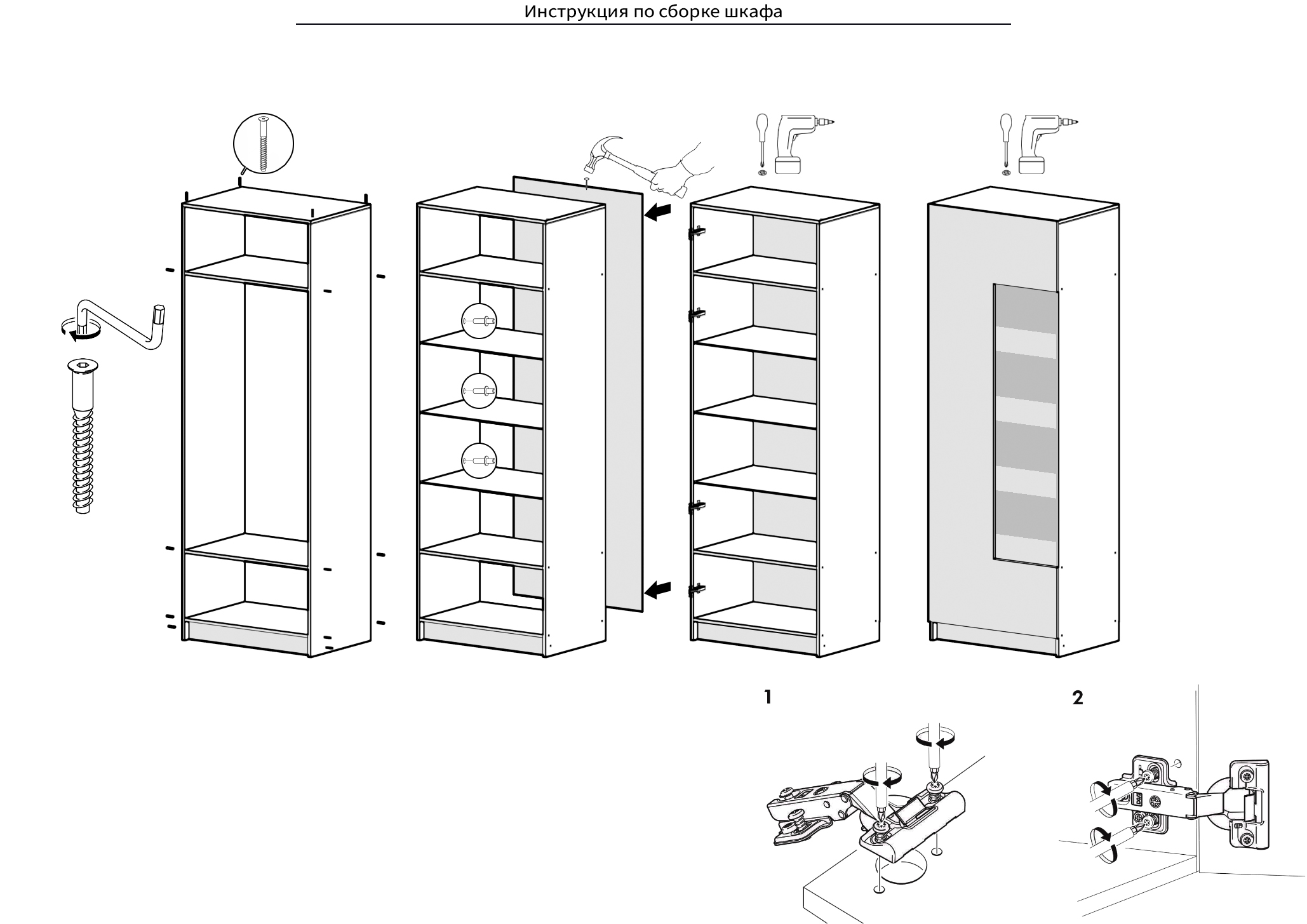 Инструкция по сборке шкафа

1

2