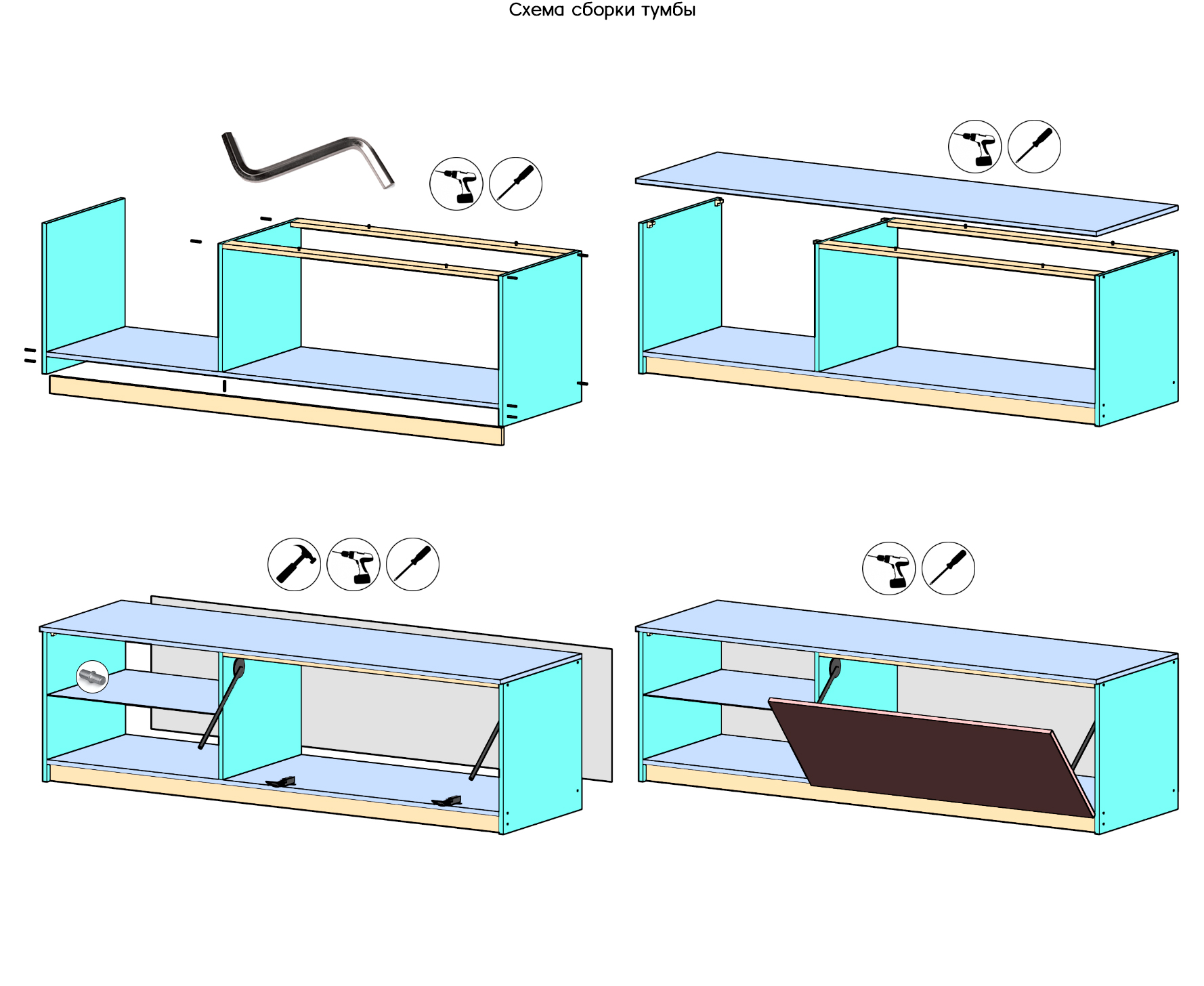 Схема сборки тумбы