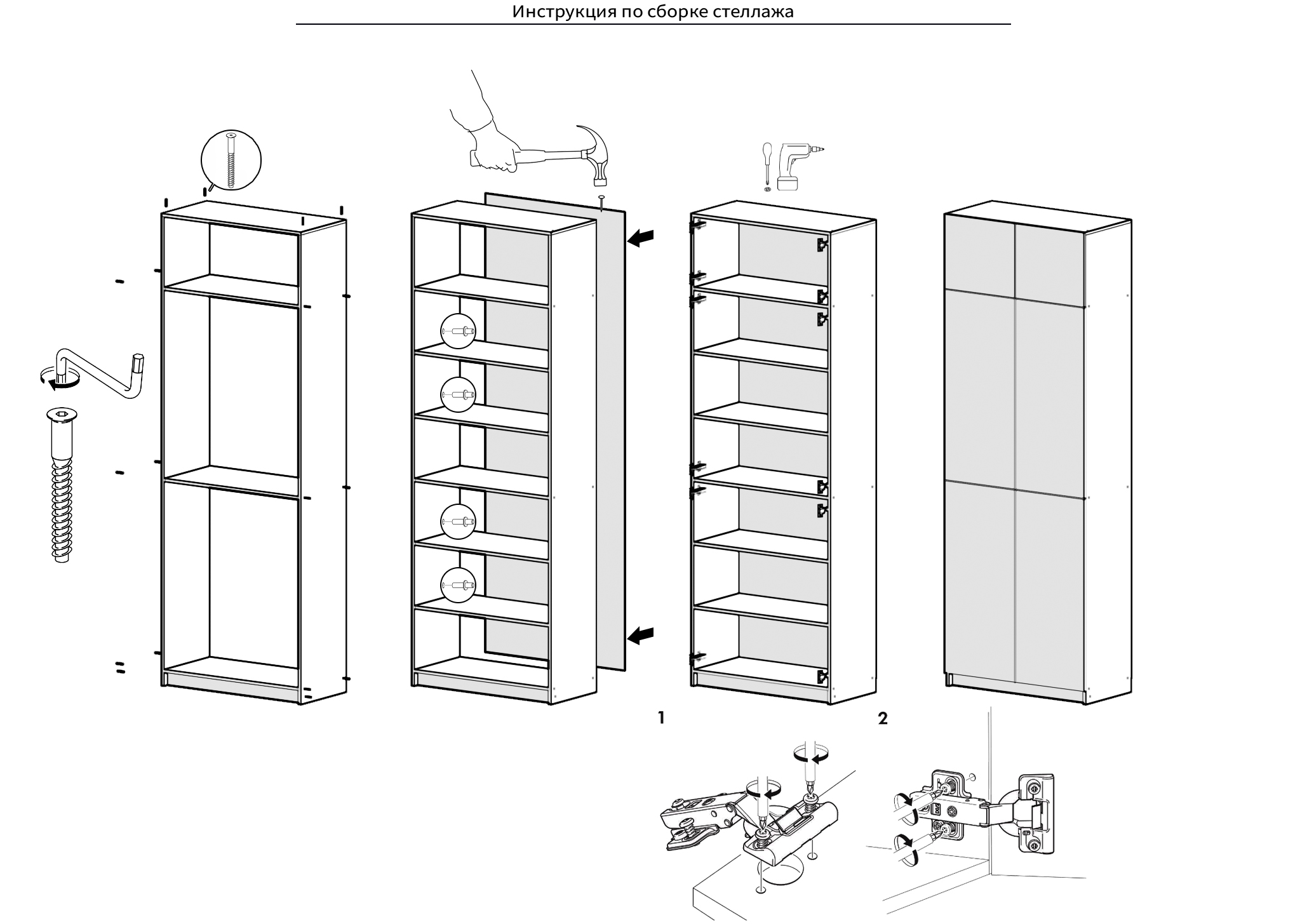 Инструкция по сборке стеллажа

1

2