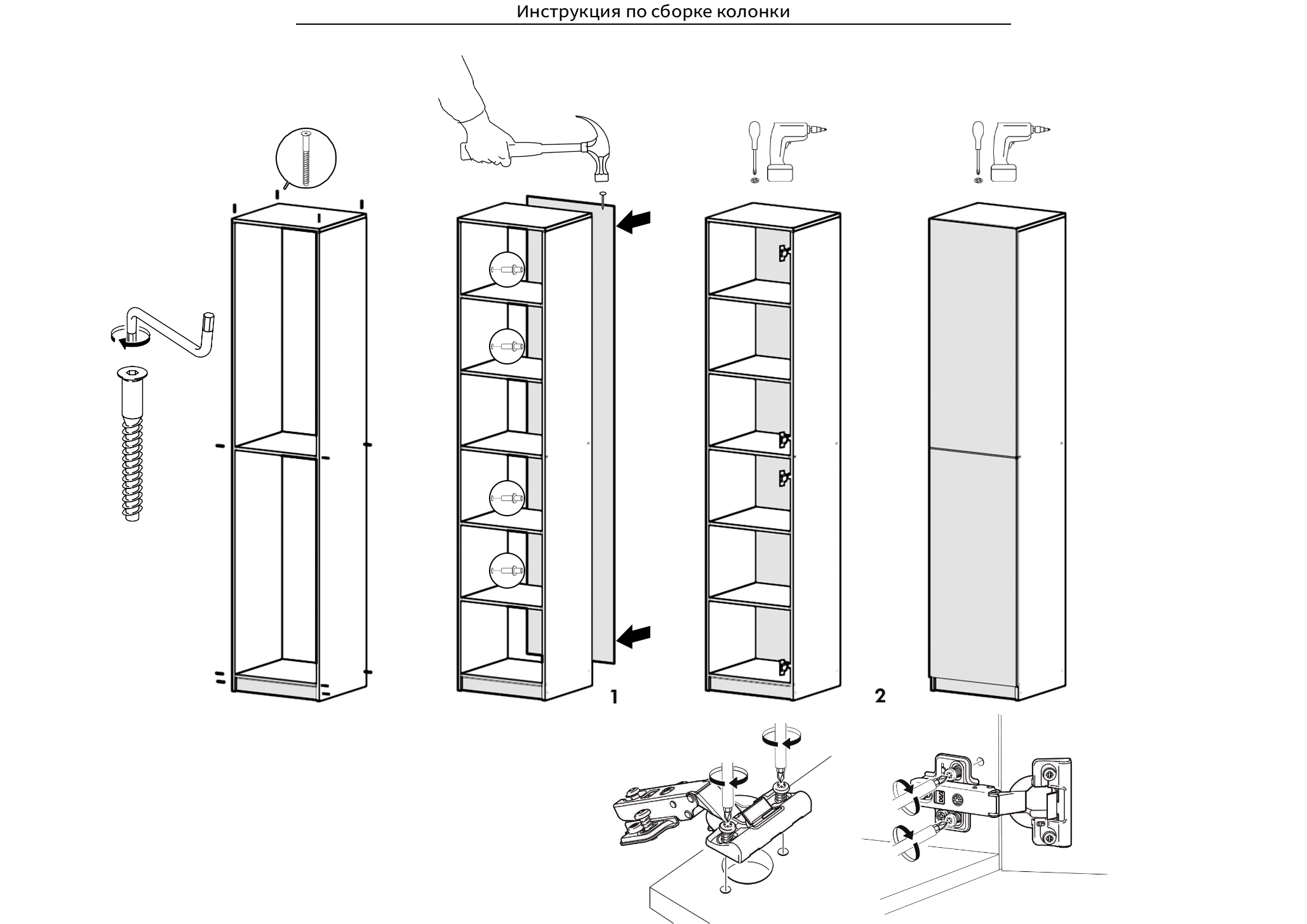 Инструкция по сборке колонки

1

2