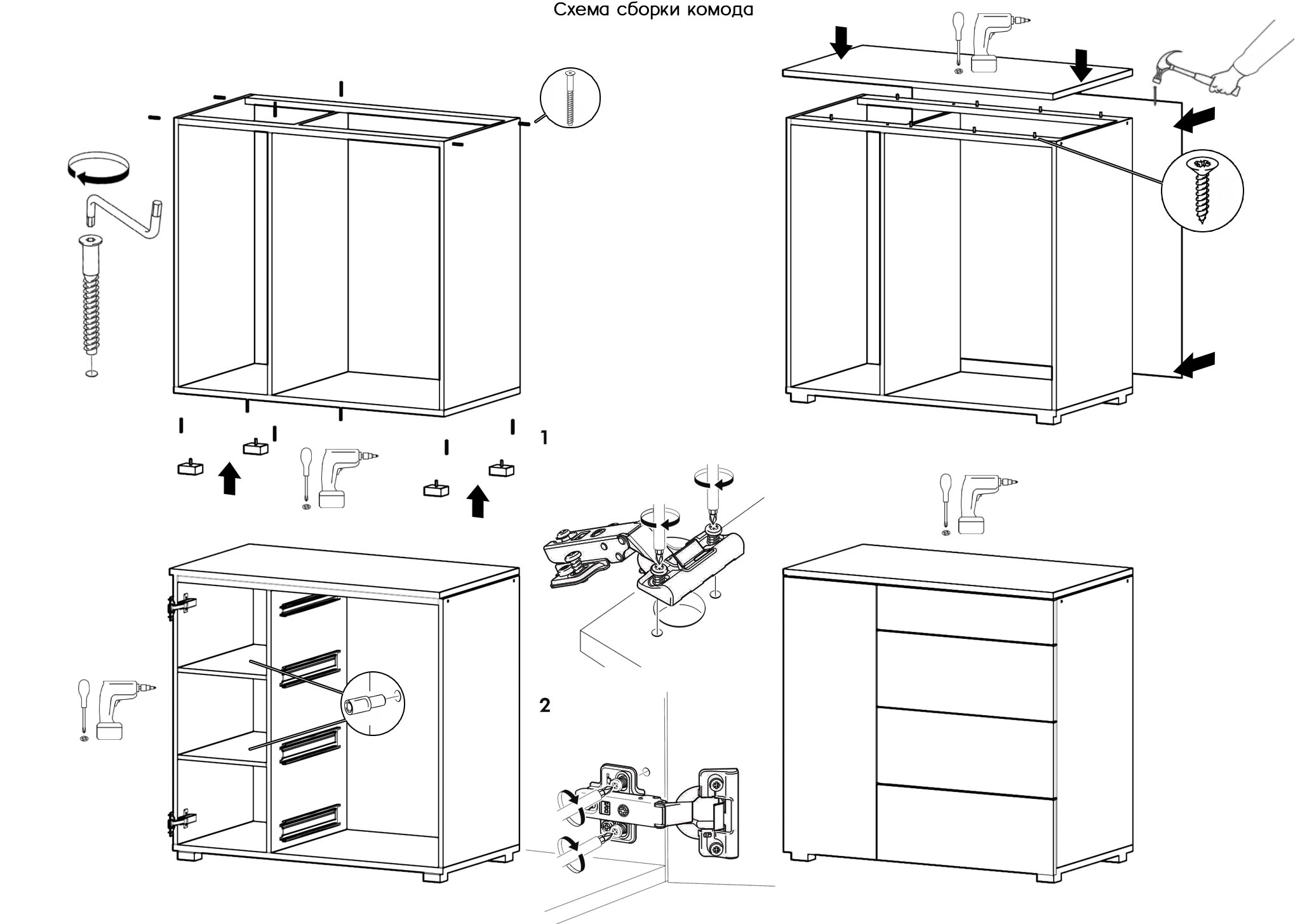 Схема сборки комода

1

2