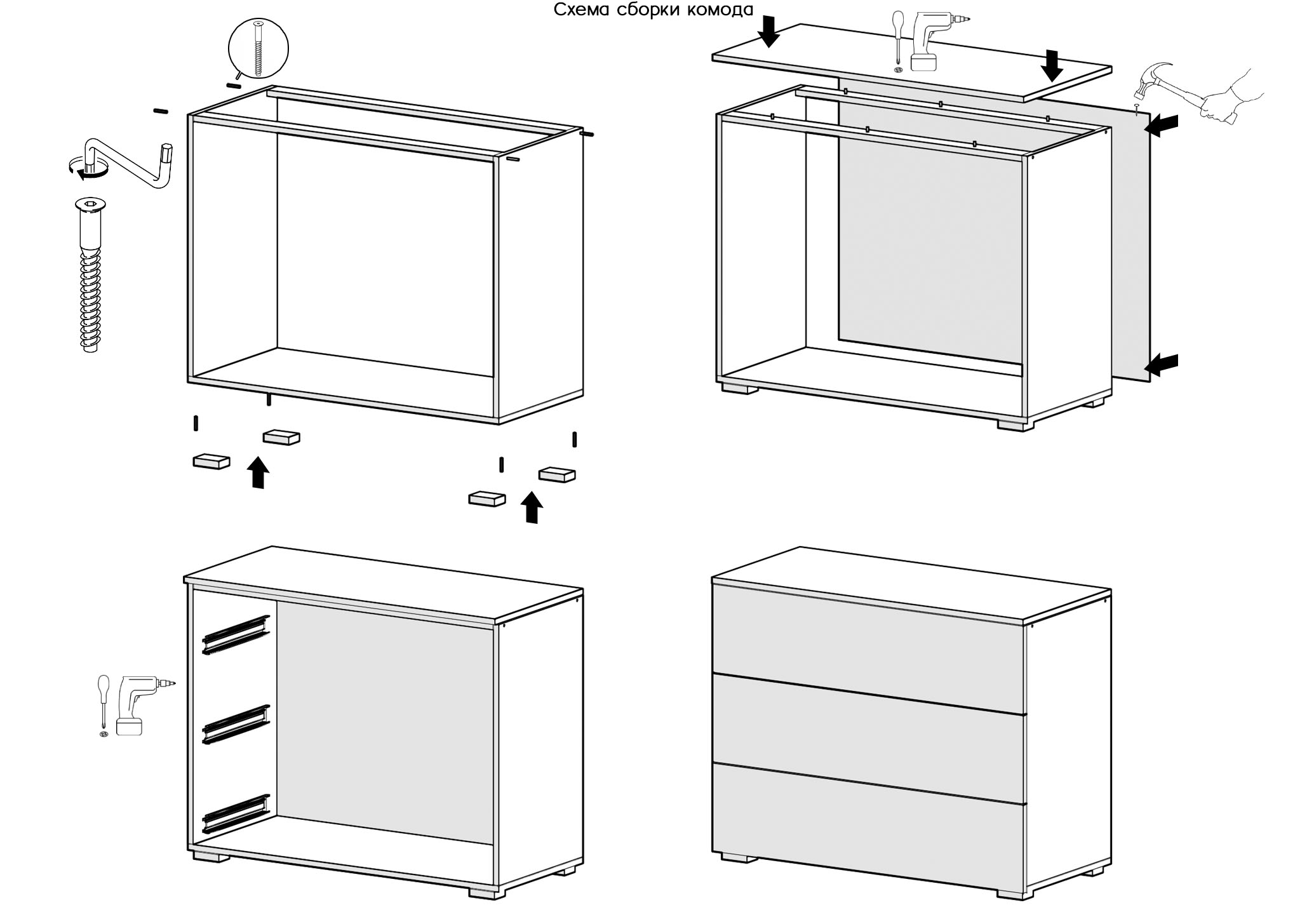 Схема сборки комода