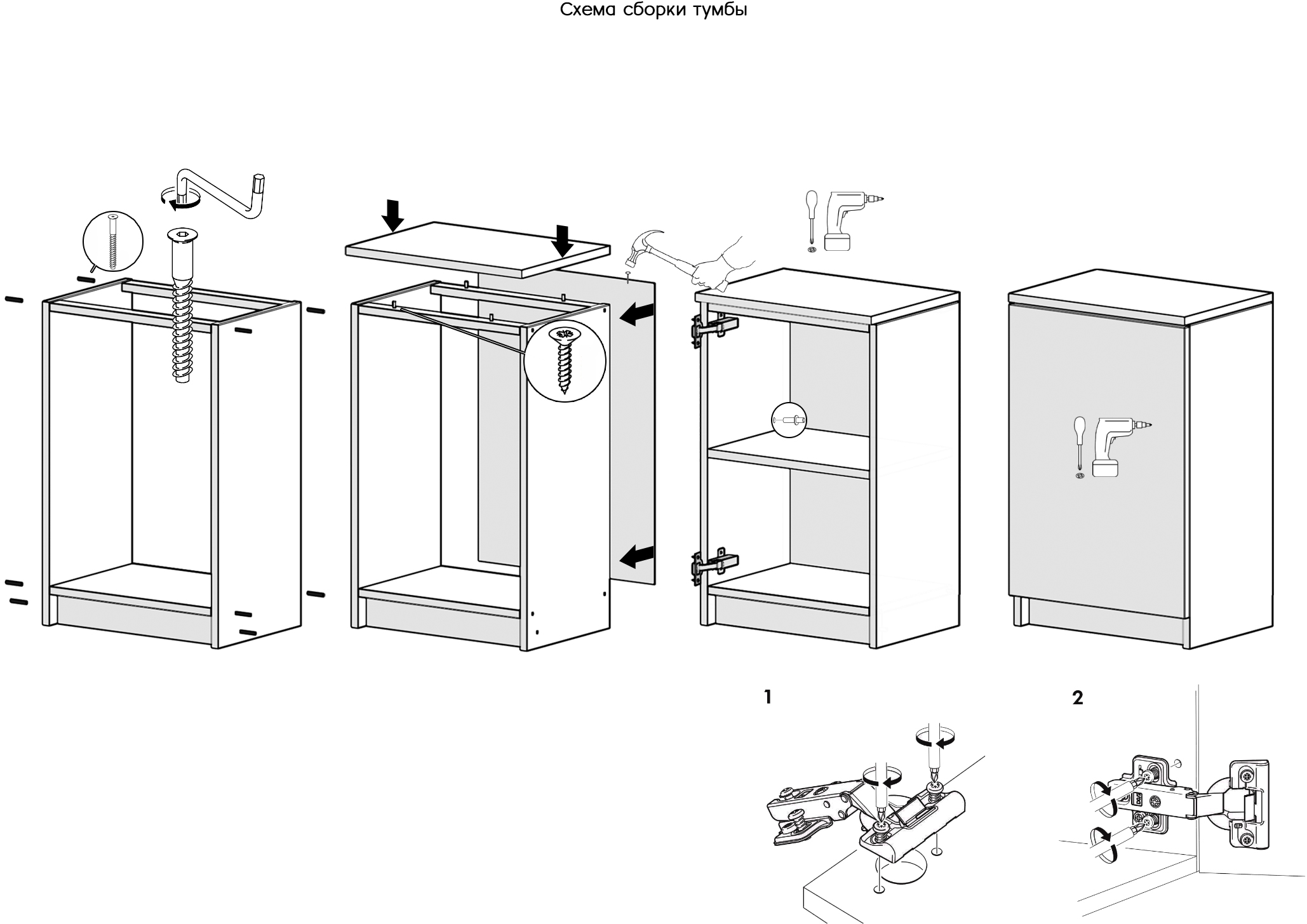 Схема сборки тумбы

1

2