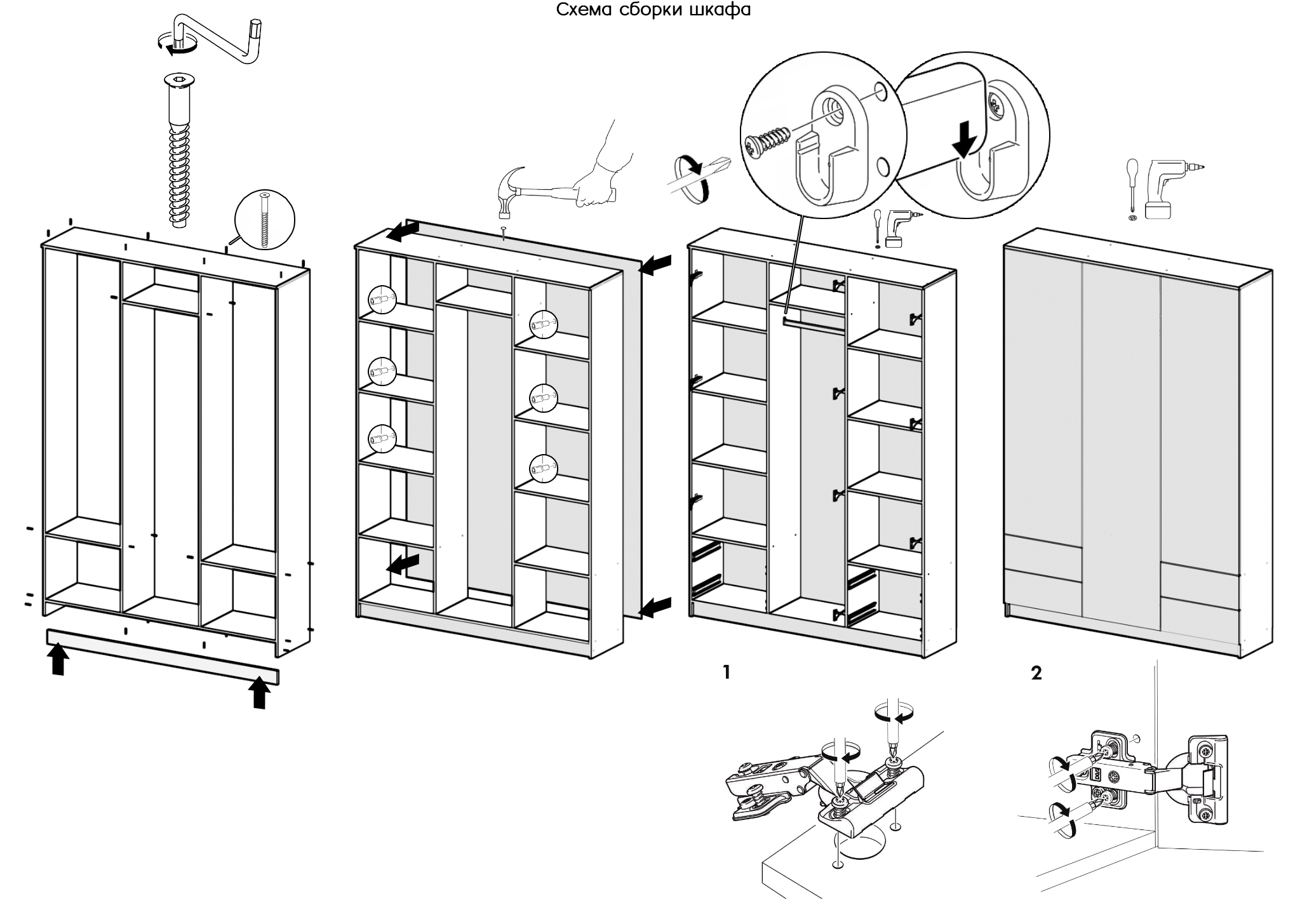 Схема сборки шкафа

1

2