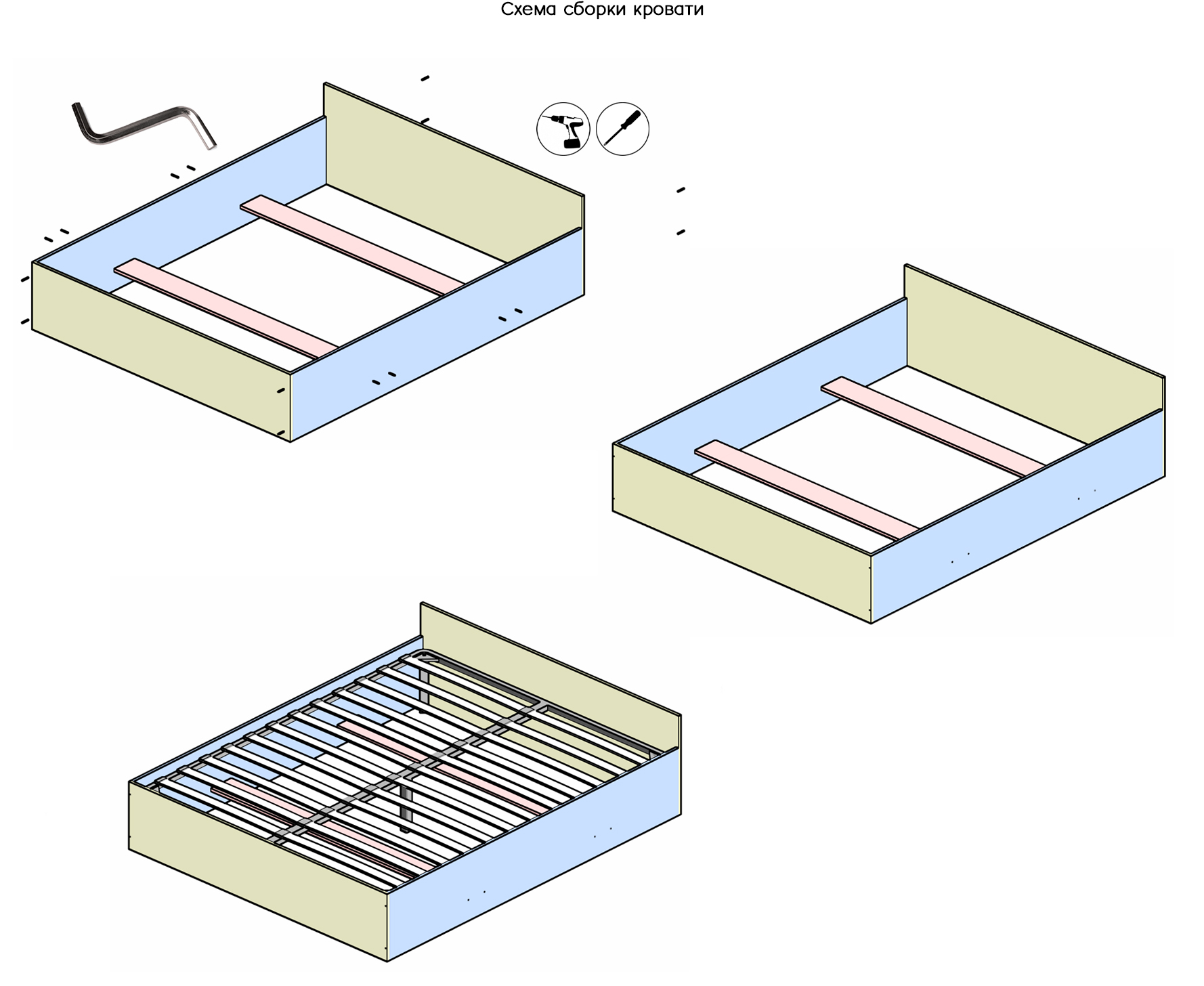 Схема сборки кровати