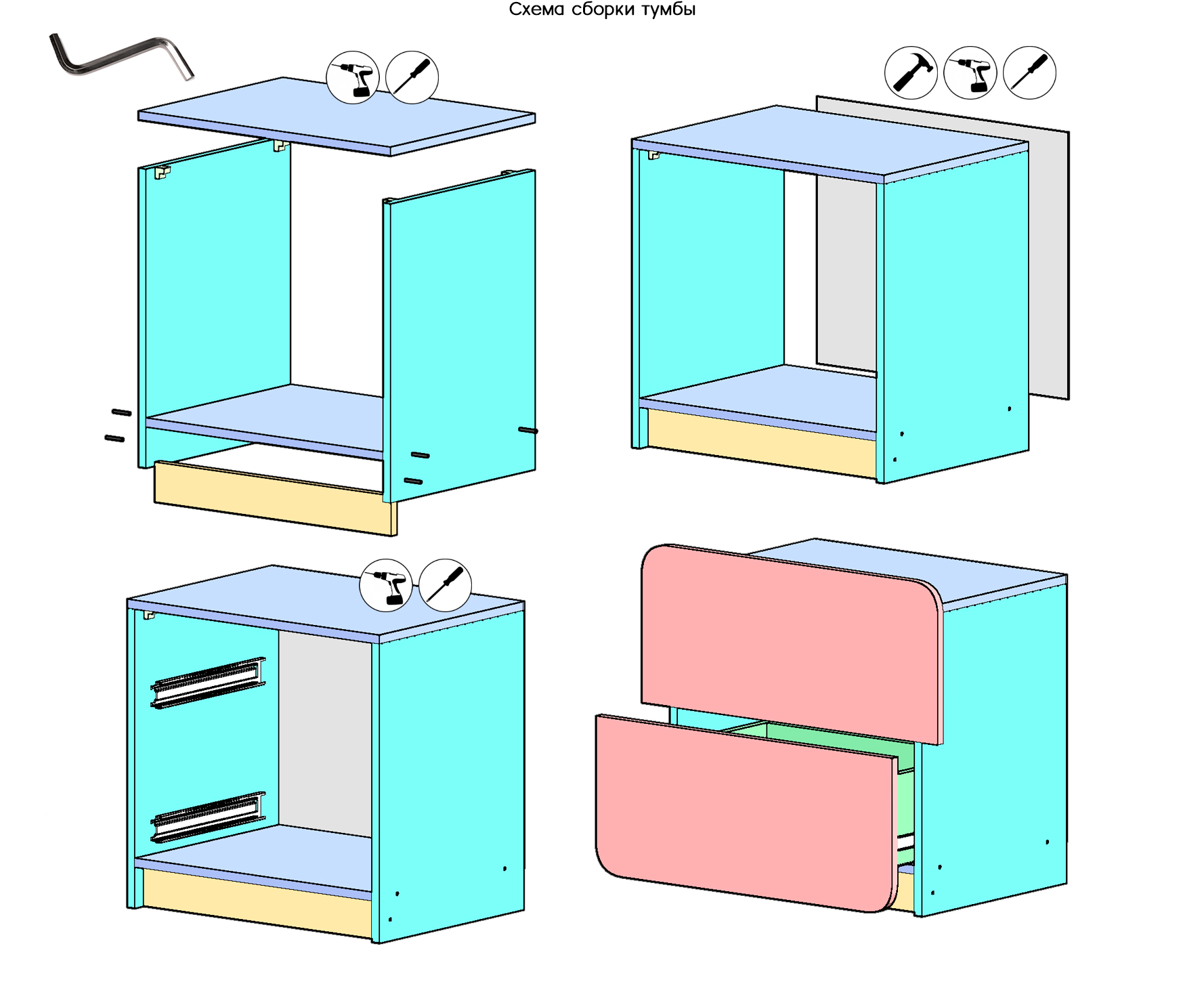 Схема сборки тумбы