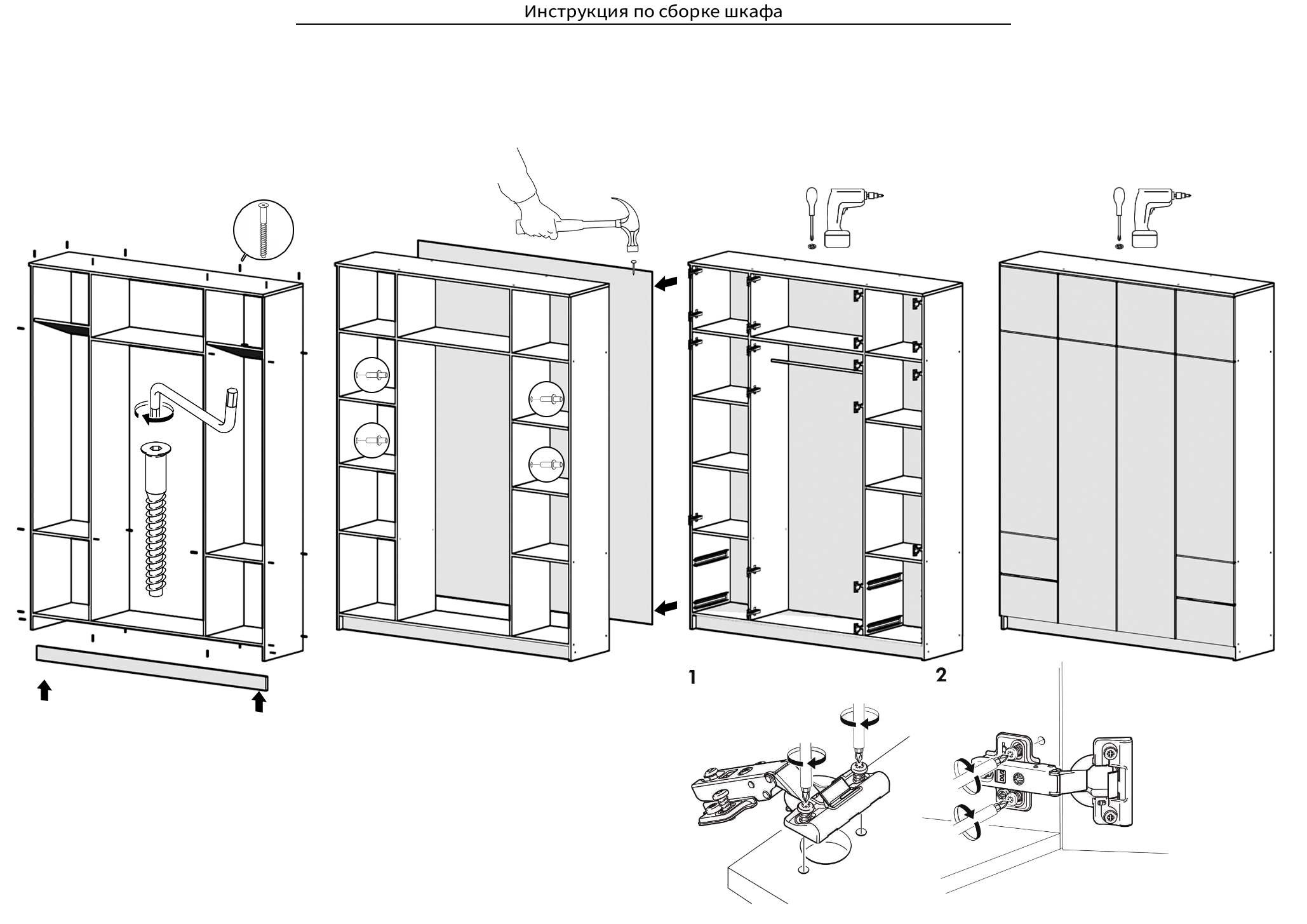 Инструкция по сборке шкафа

1

2