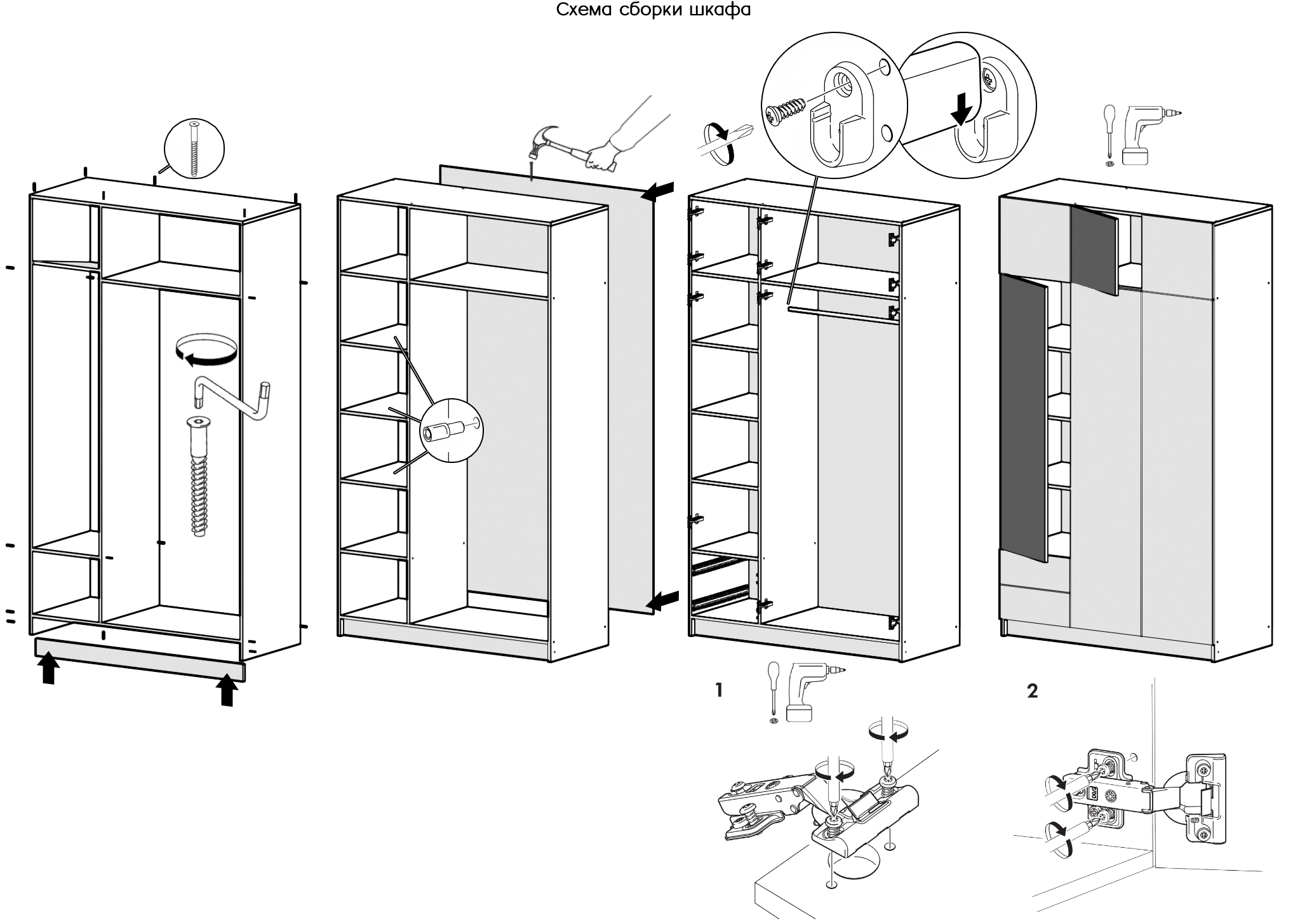 Схема сборки шкафа

1

2