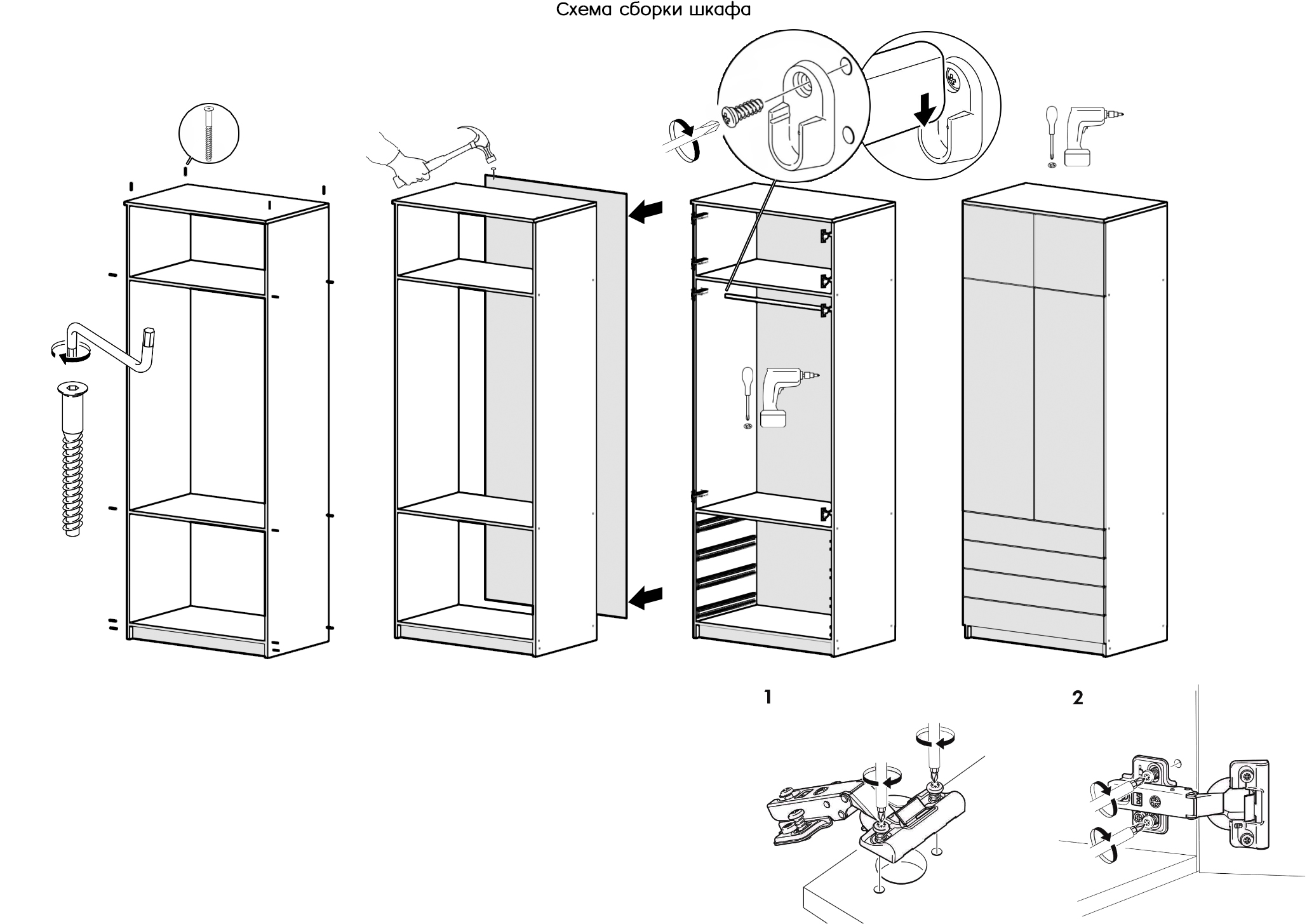 Схема сборки шкафа

1

2