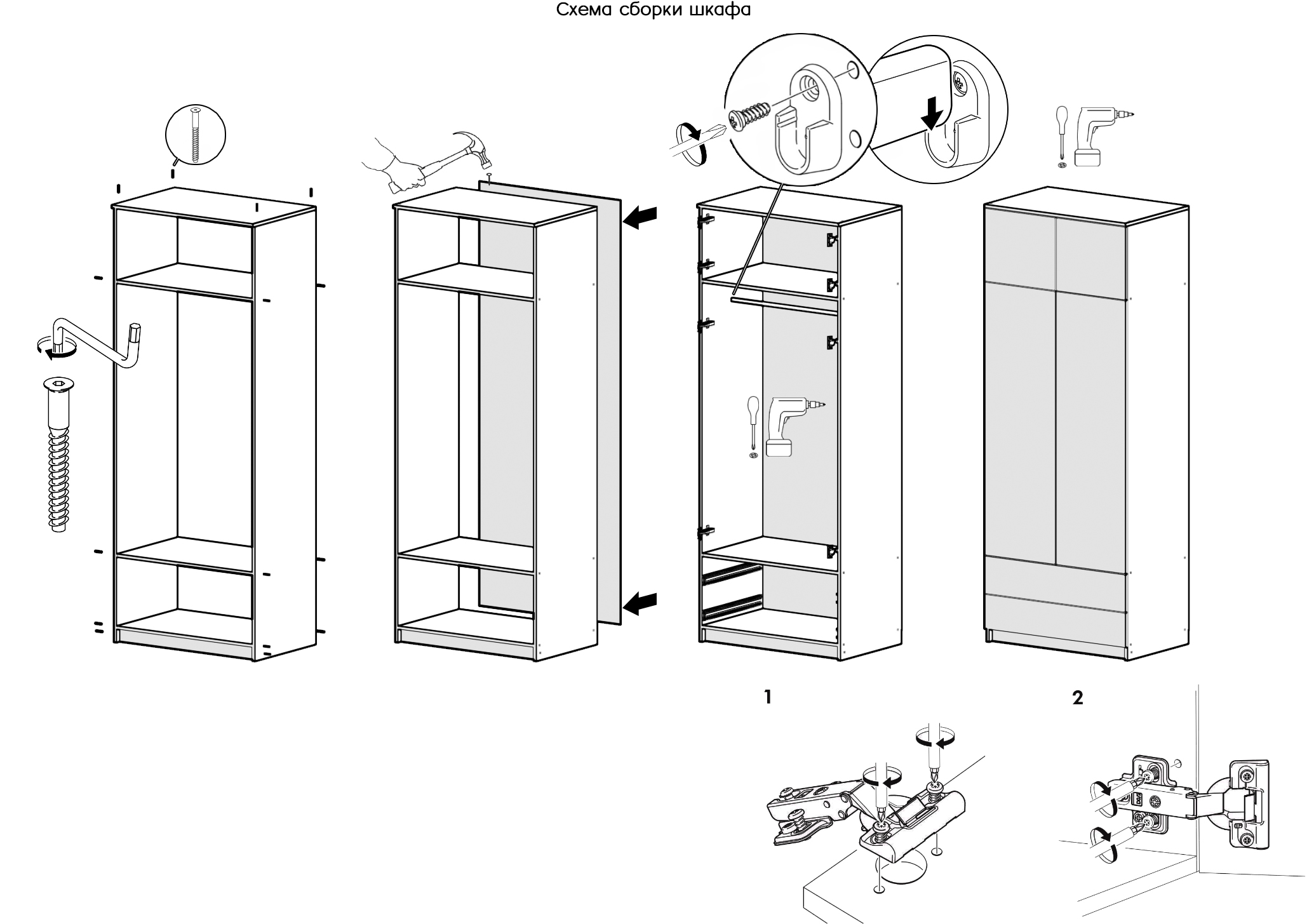 Схема сборки шкафа

1

2