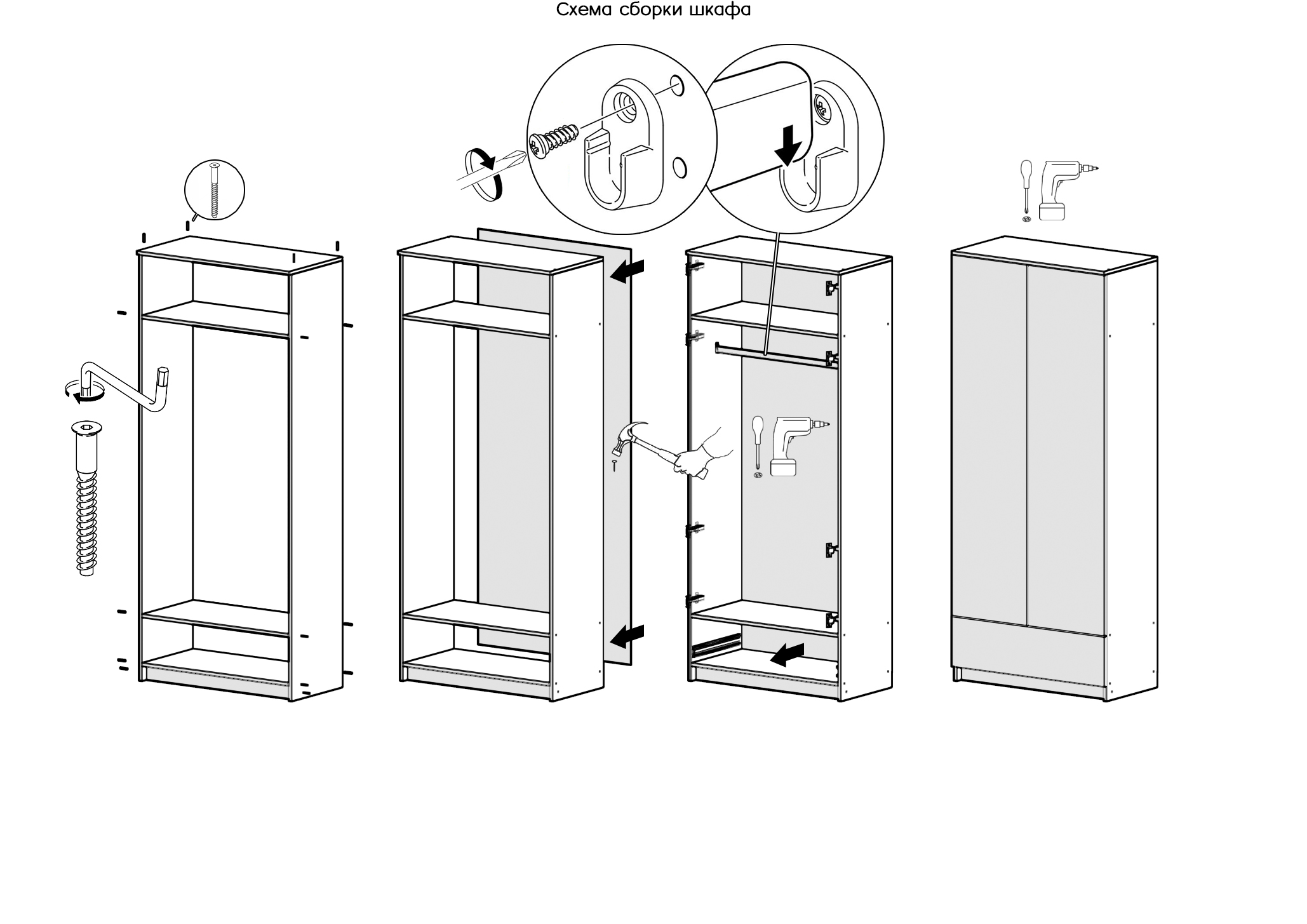 Схема сборки шкафа