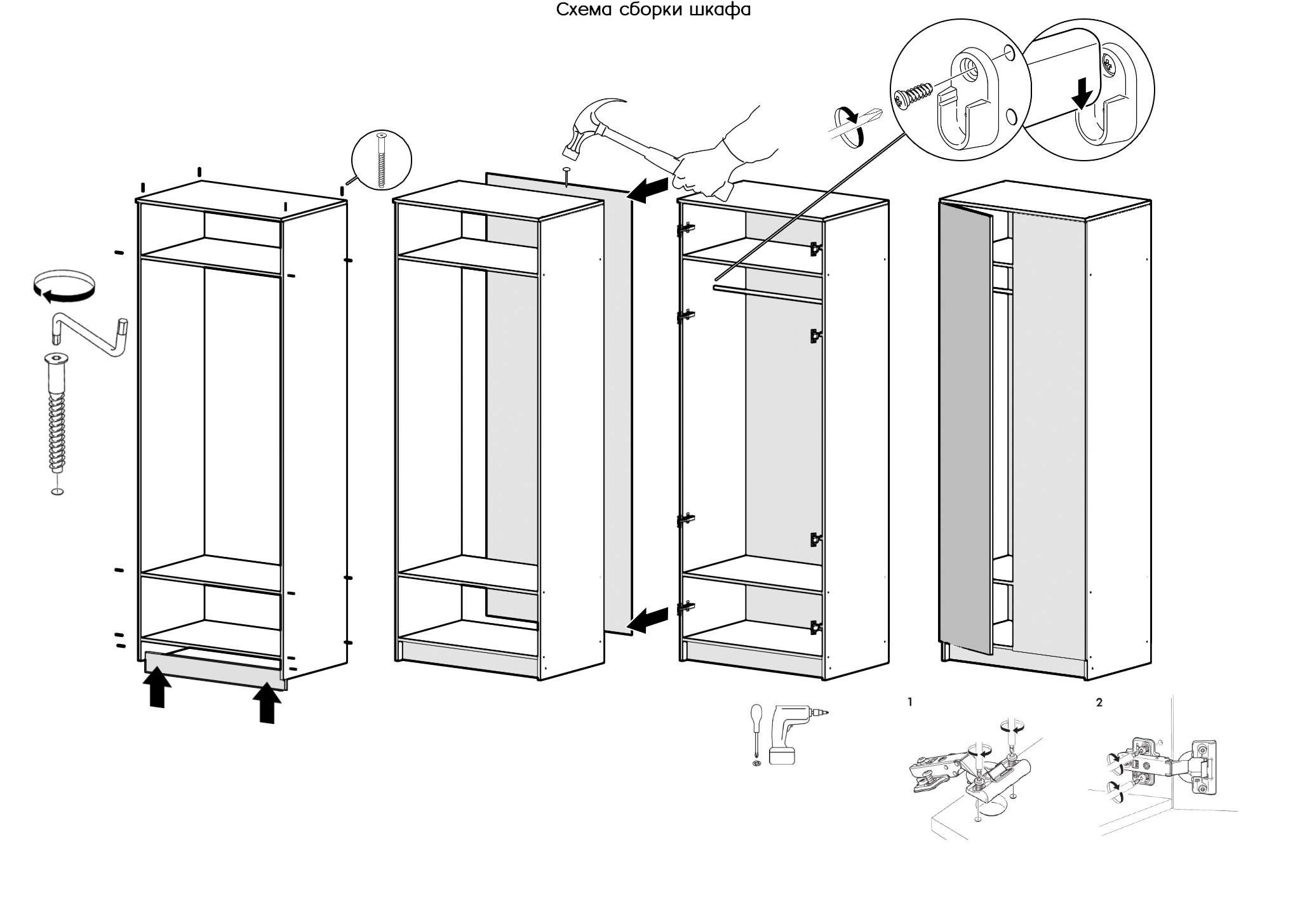 Схема сборки шкафа

1

2