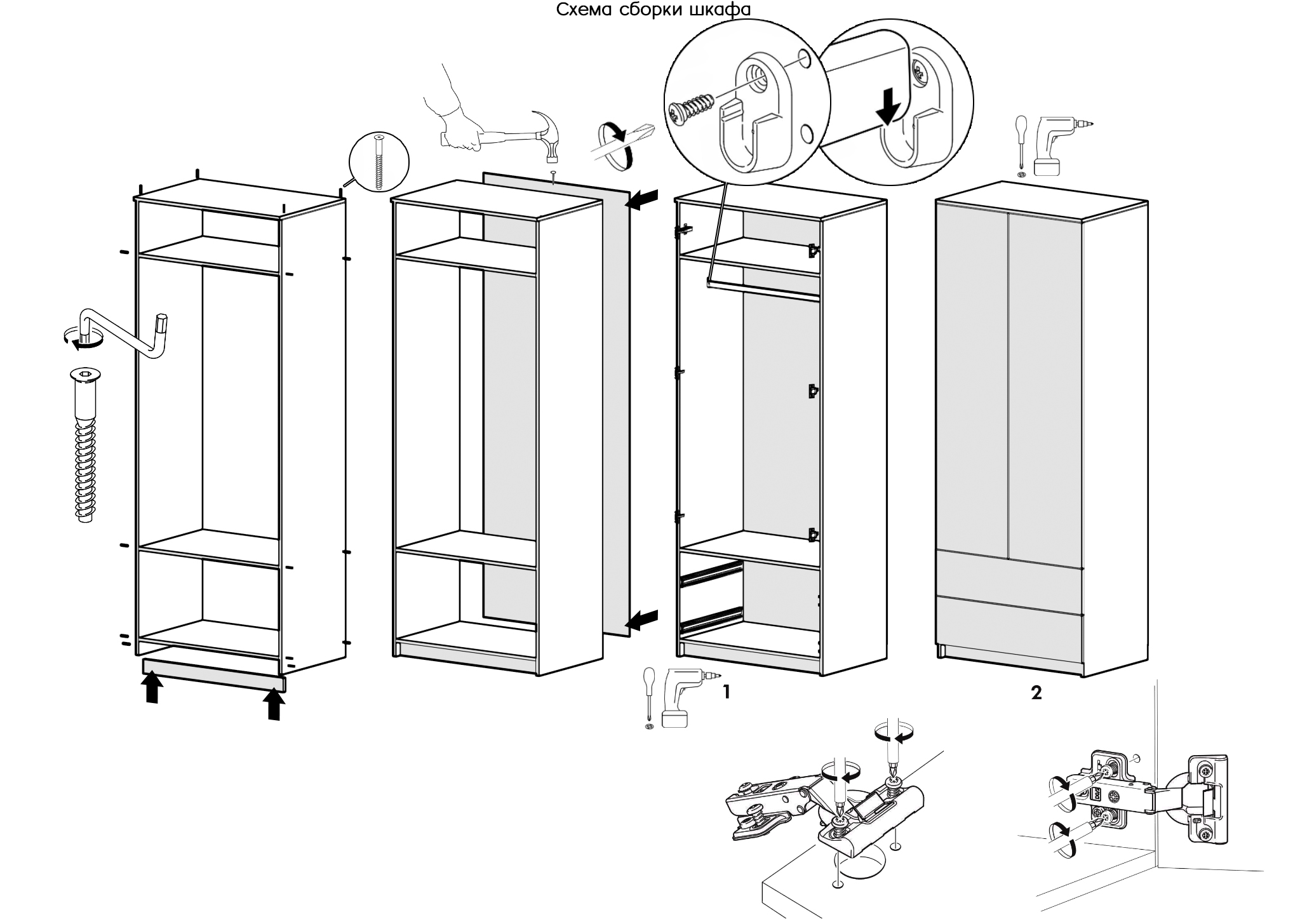 Схема сборки шкафа

1

2