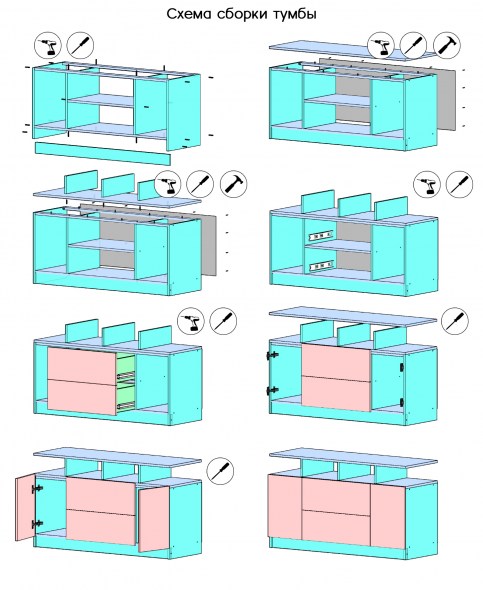 Схема сборки тумбы