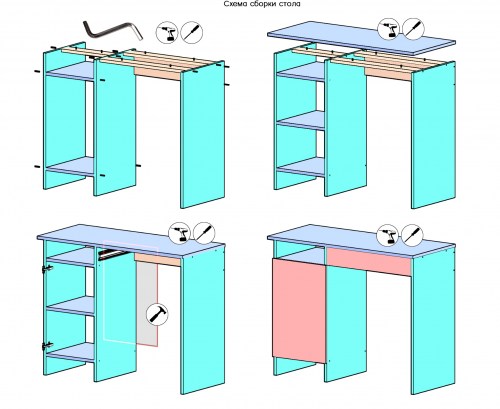 Схема сборки стола