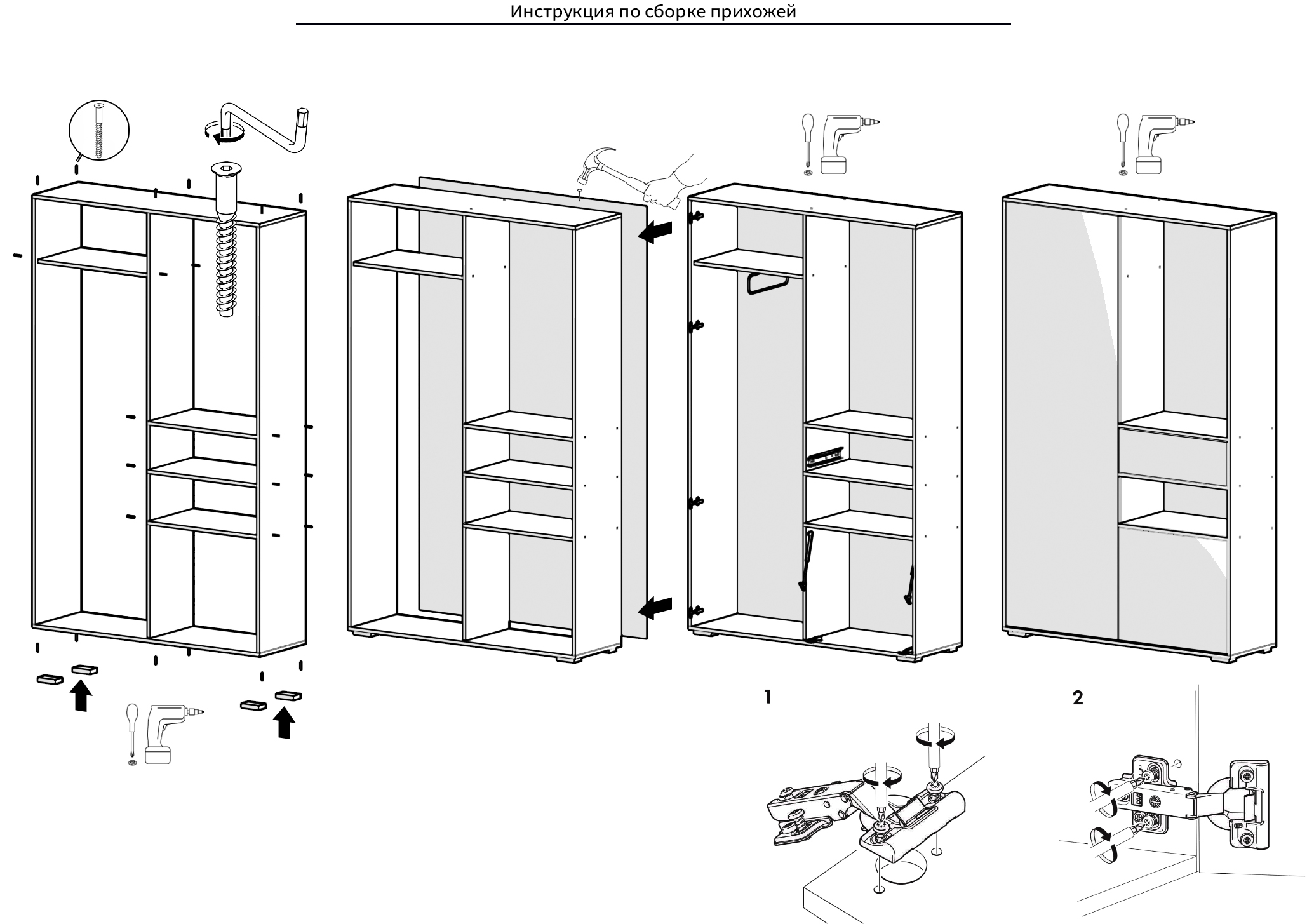 Инструкция по сборке прихожей

1

2