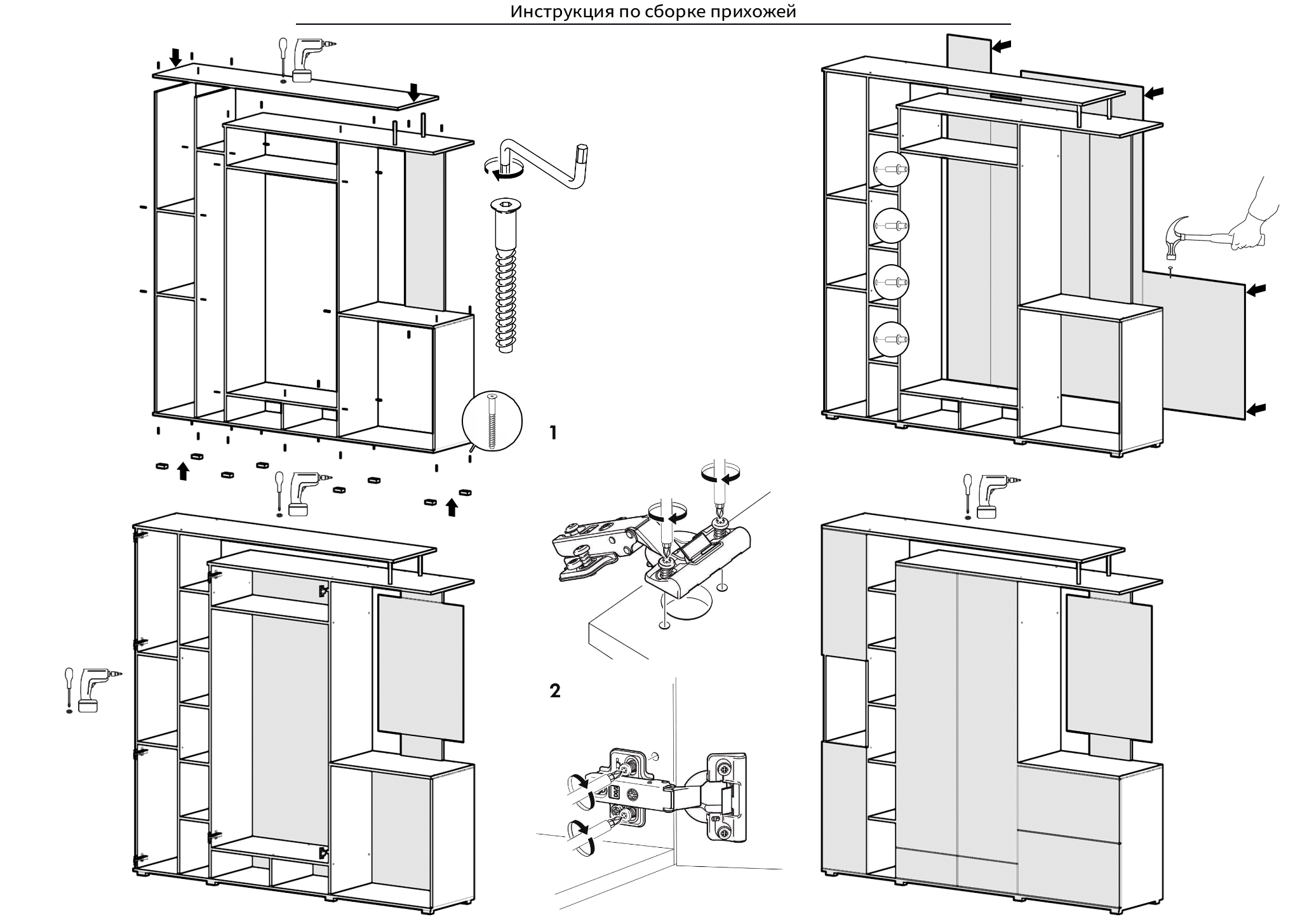 Инструкция по сборке прихожей

1

2