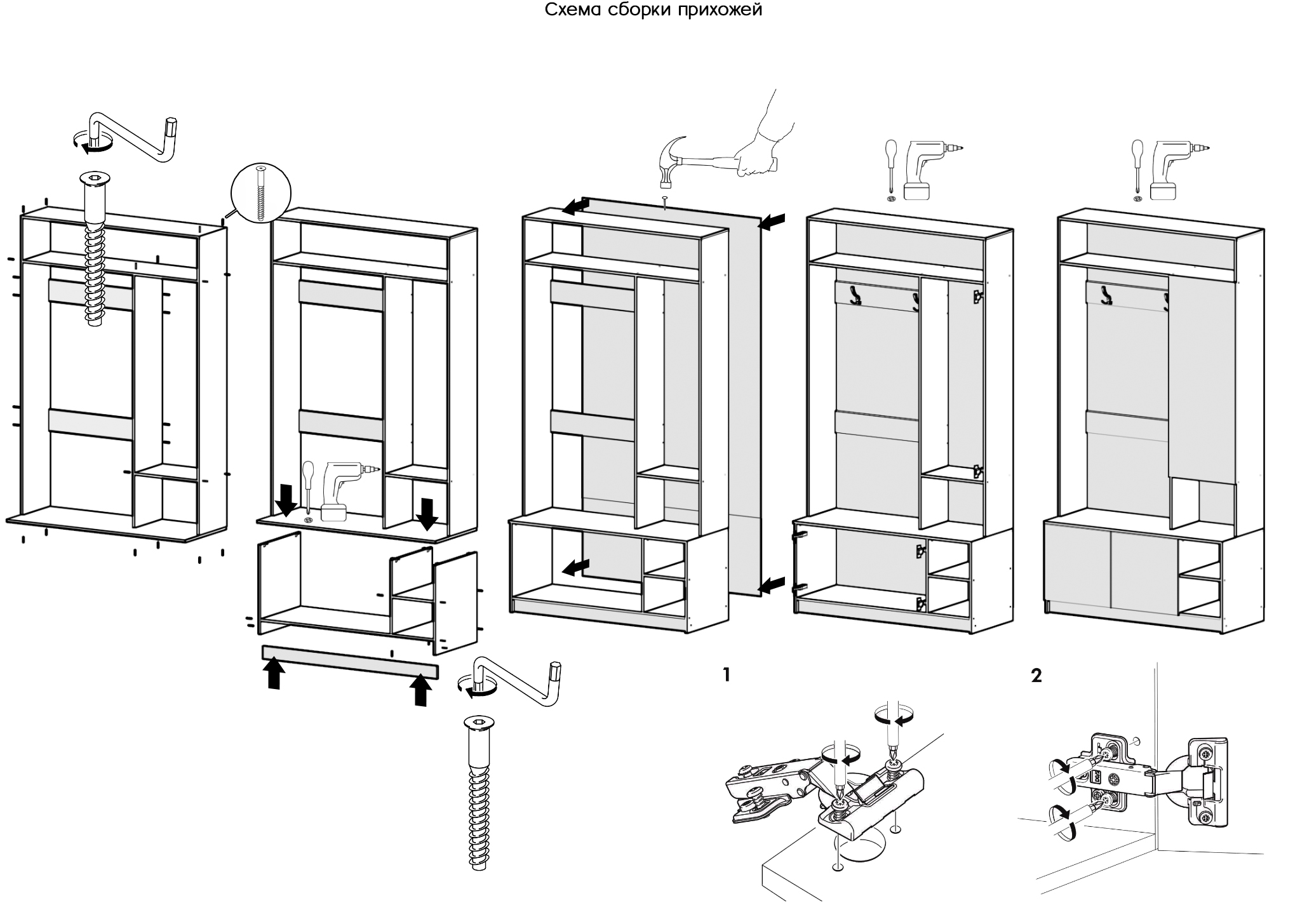 Схема сборки прихожей

1

2