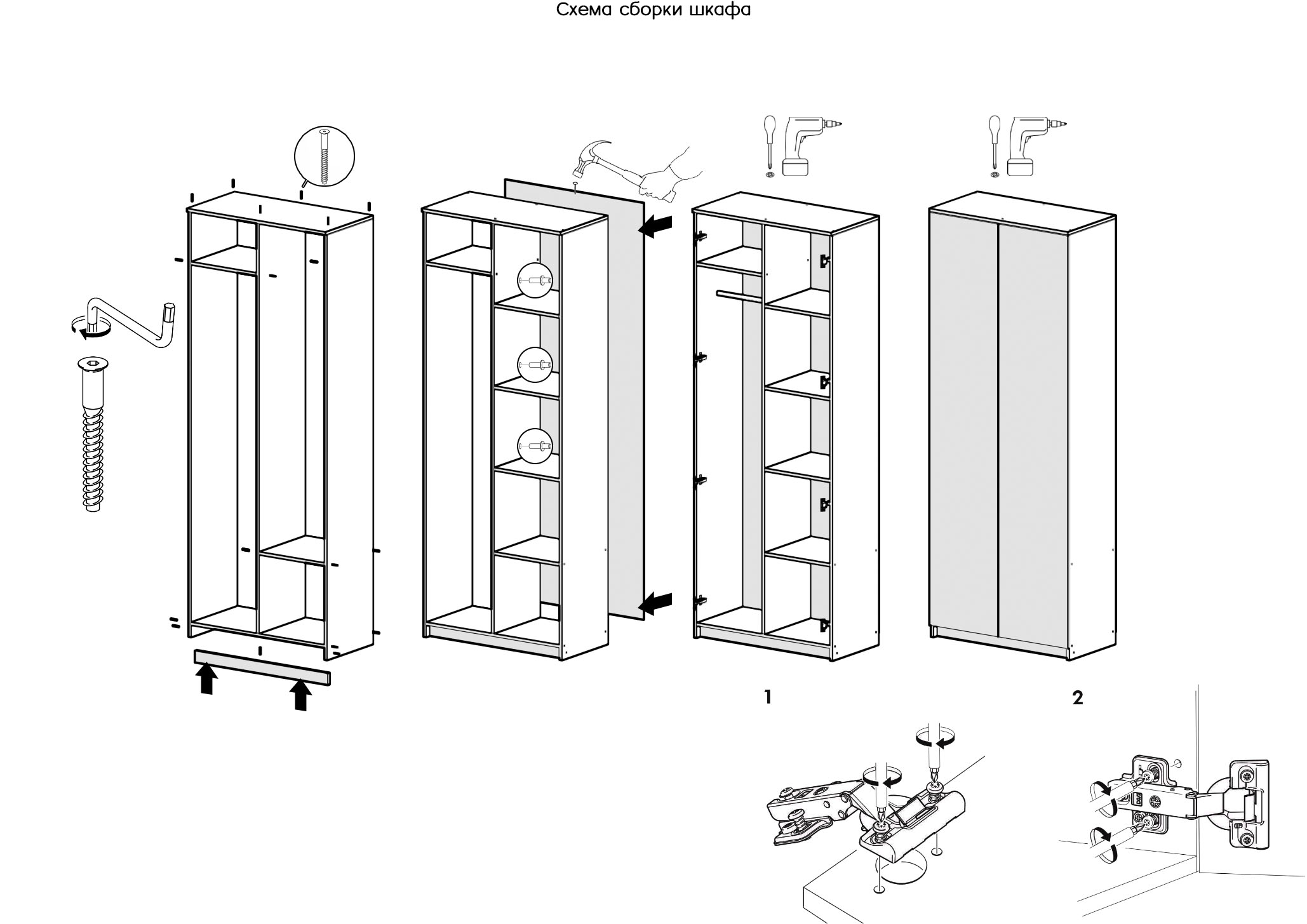 Схема сборки шкафа

1

2