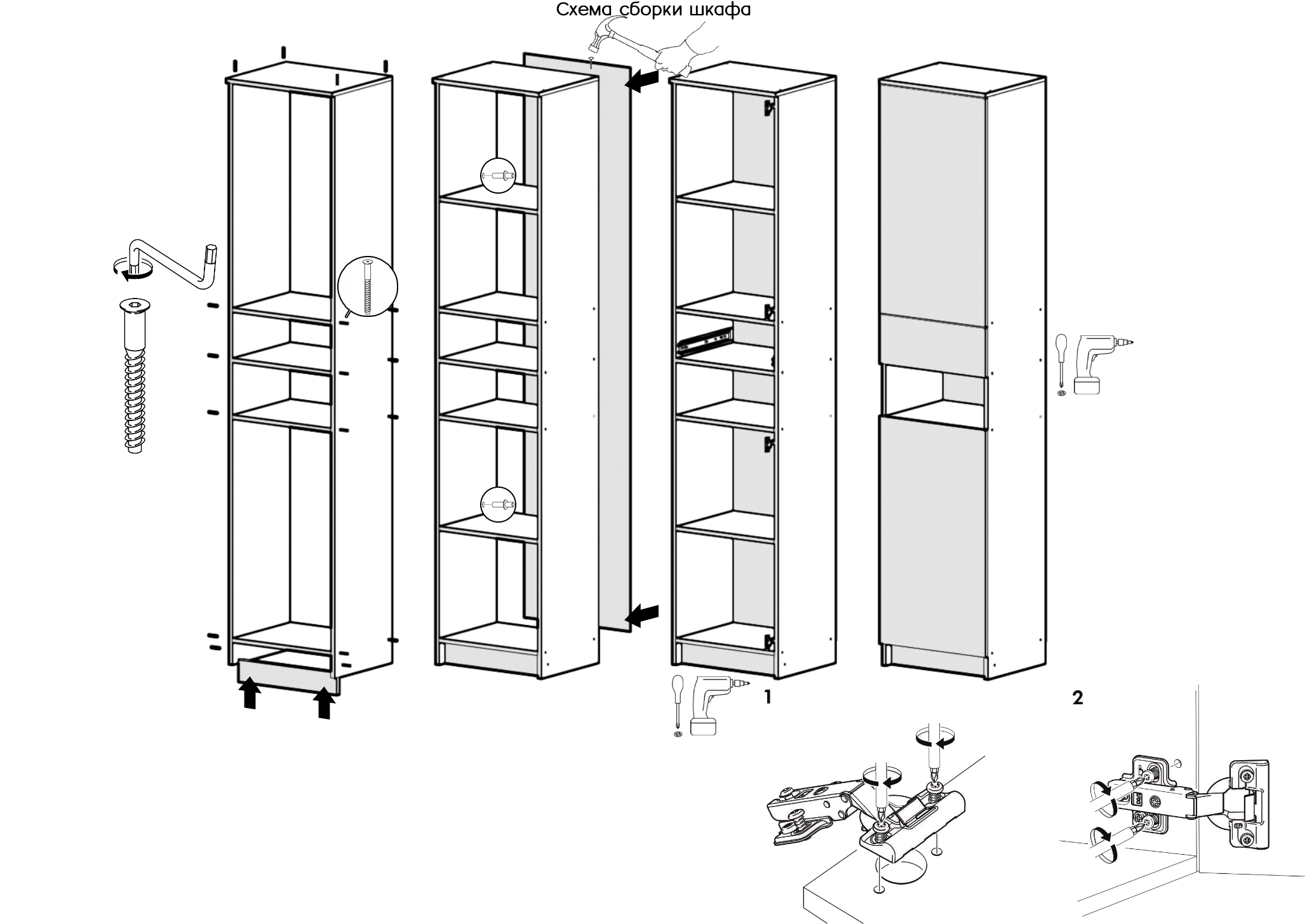 Схема сборки шкафа

1

2