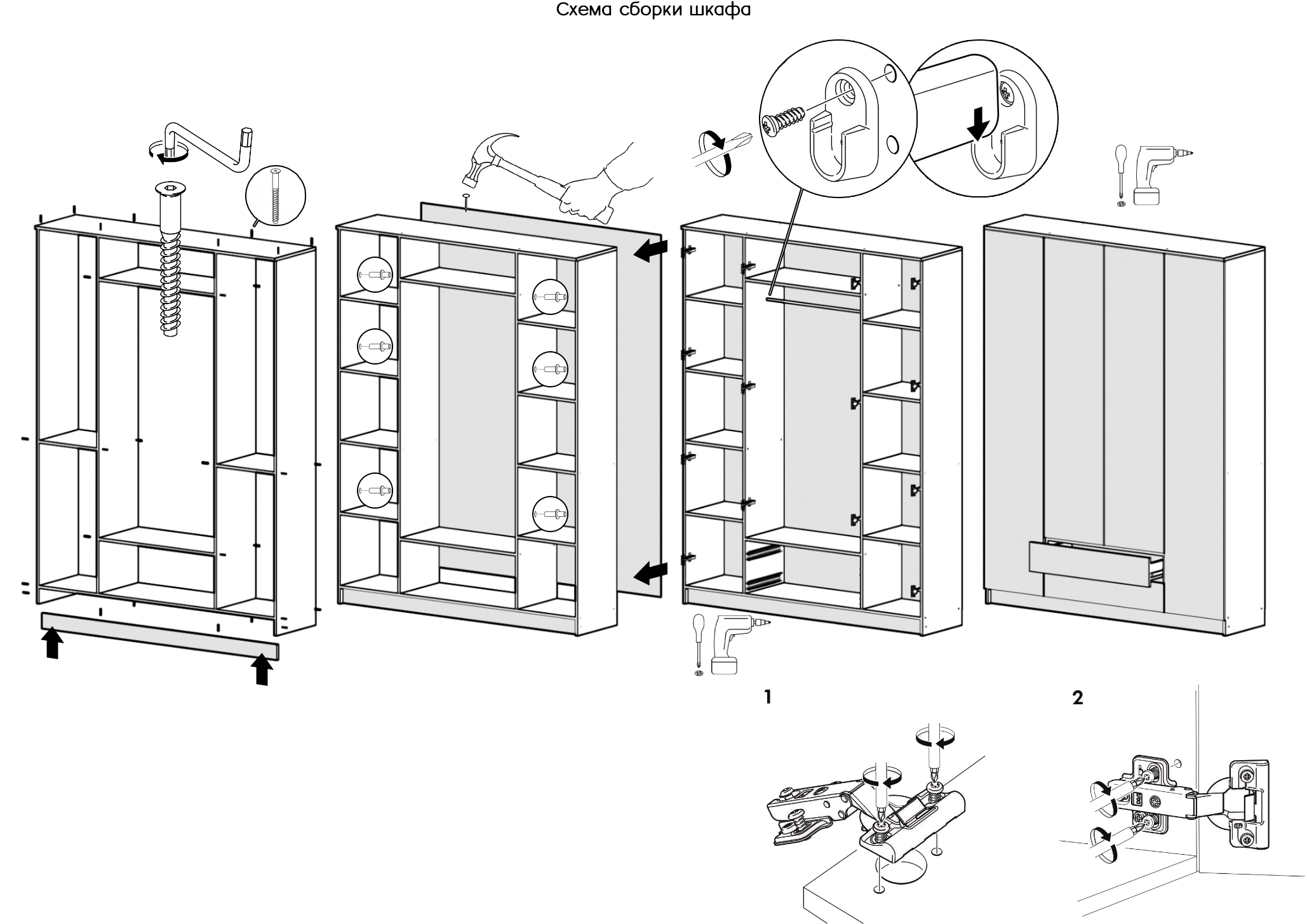 Схема сборки шкафа

1

2