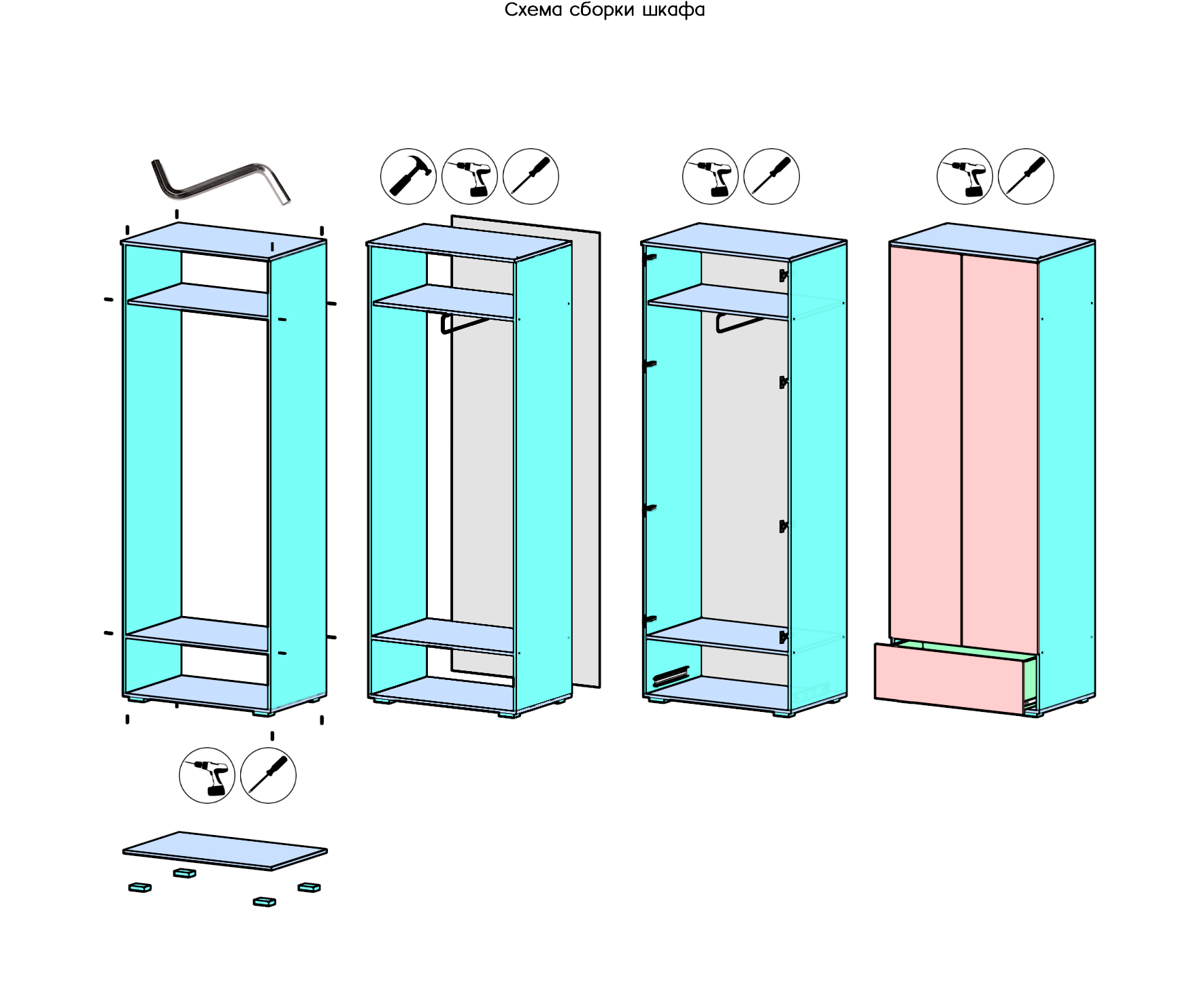 Схема сборки шкафа