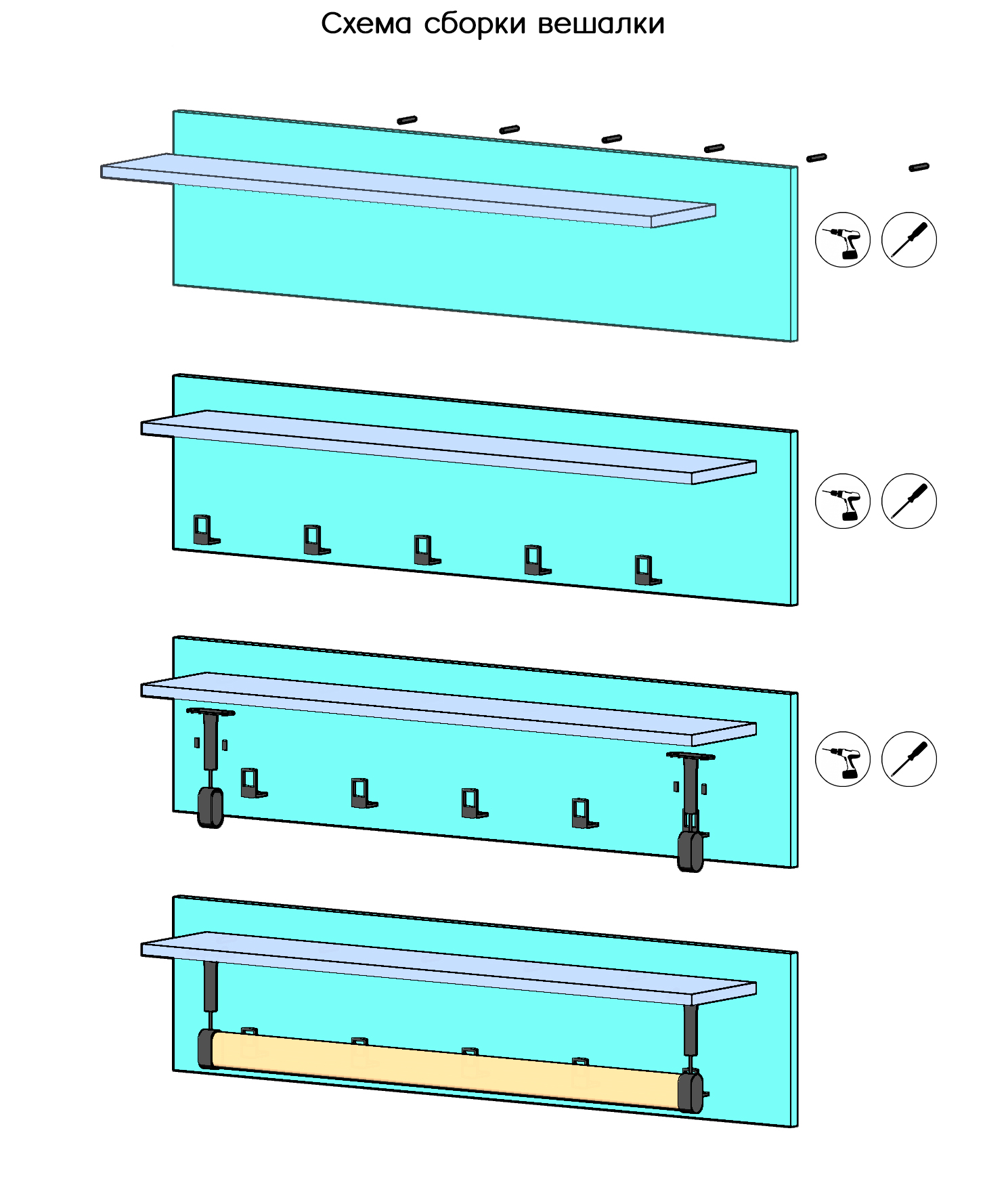 Схема сборки вешалки