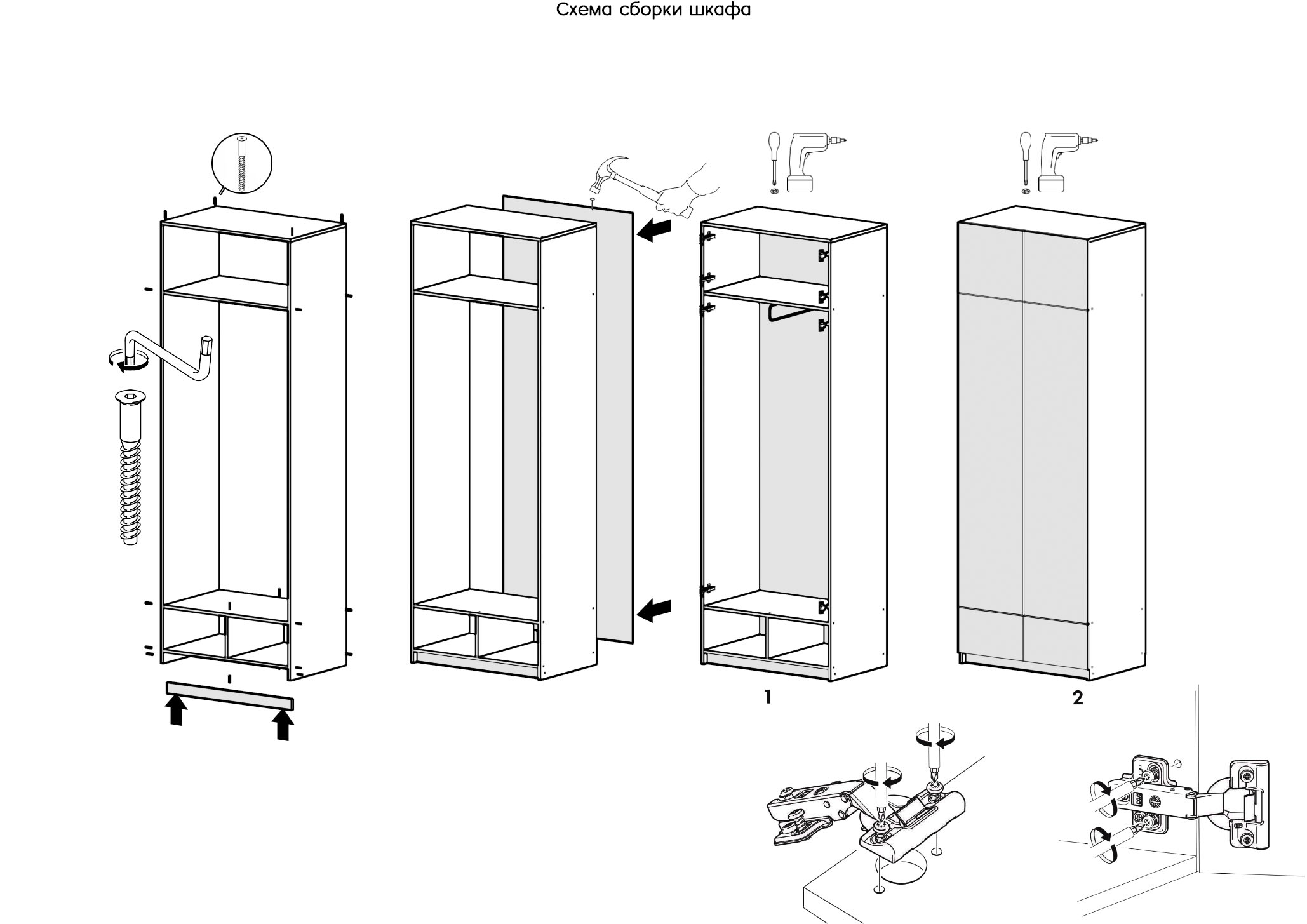 Схема сборки шкафа

1

2