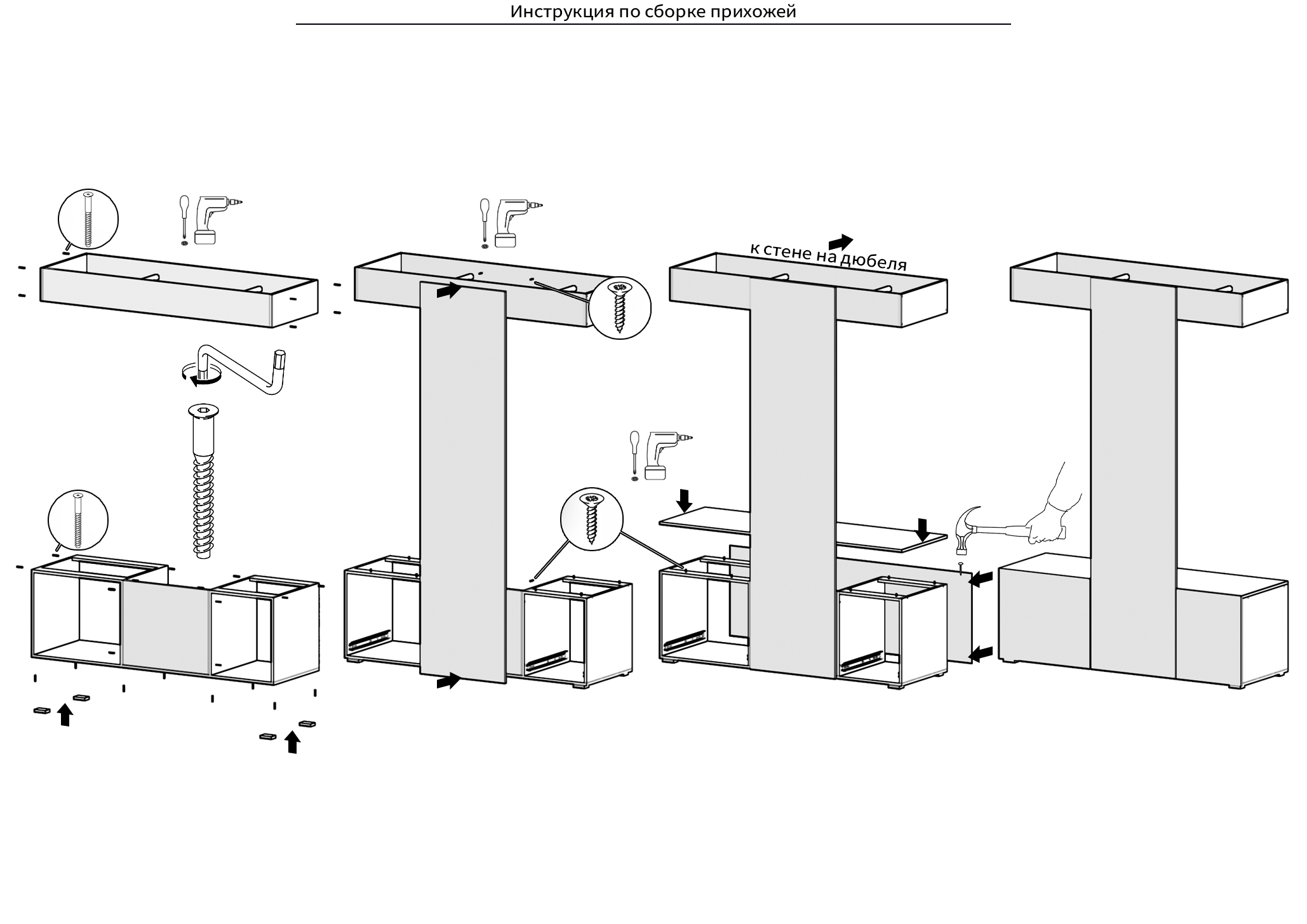 Инструкция по сборке прихожей

к стене на дюбеля