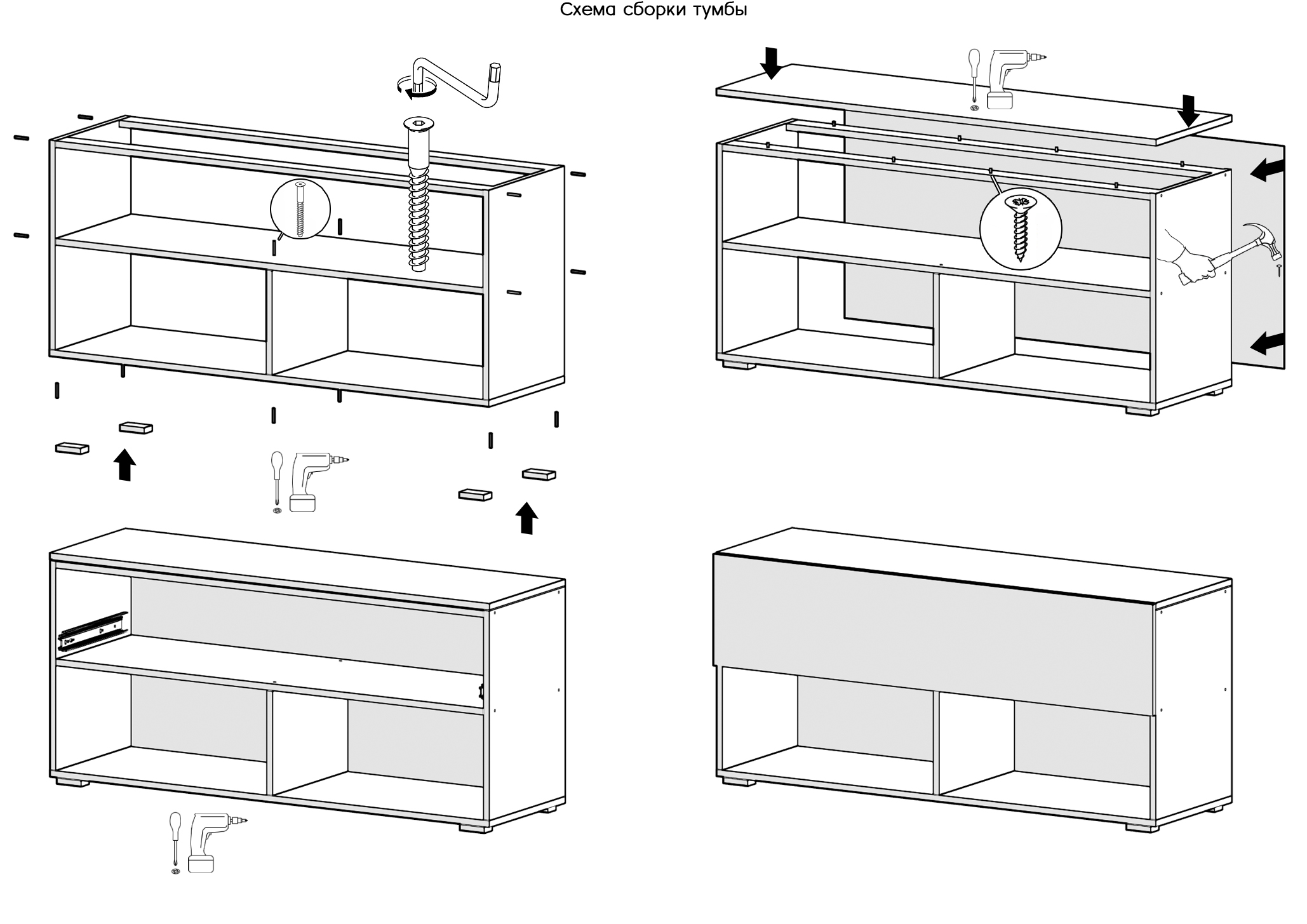 Схема сборки тумбы