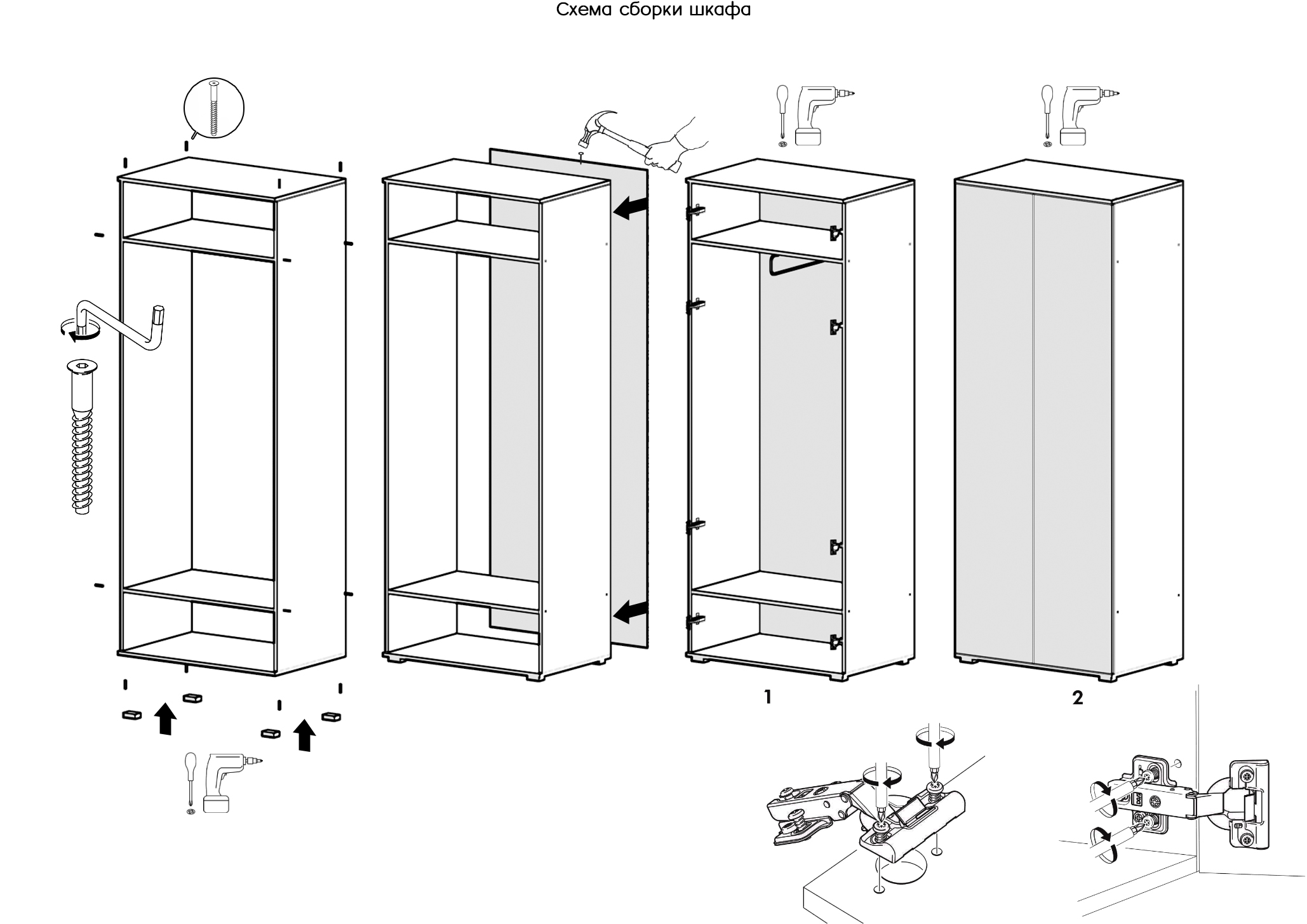 Схема сборки шкафа

1

2