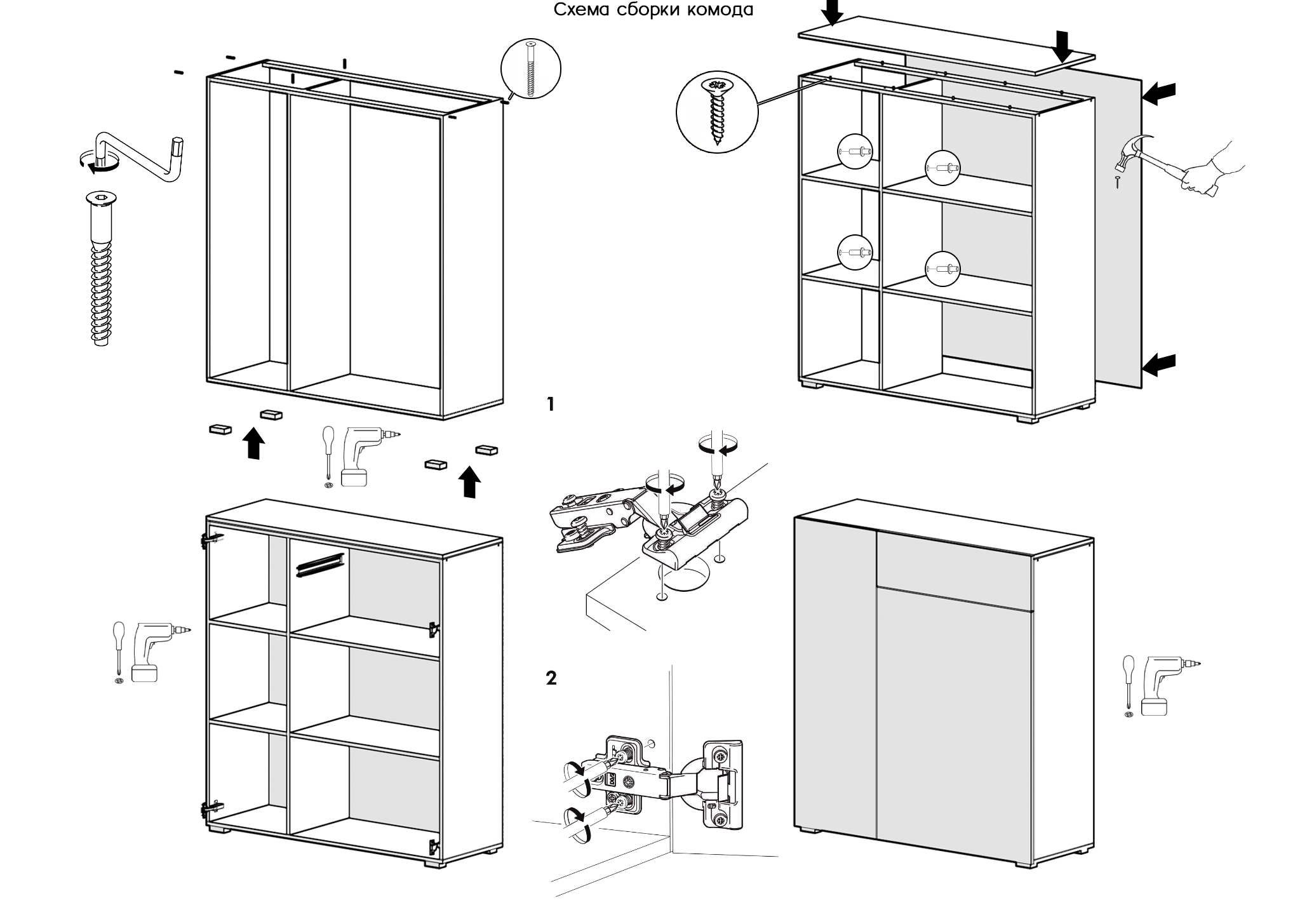 Схема сборки комода

1

2