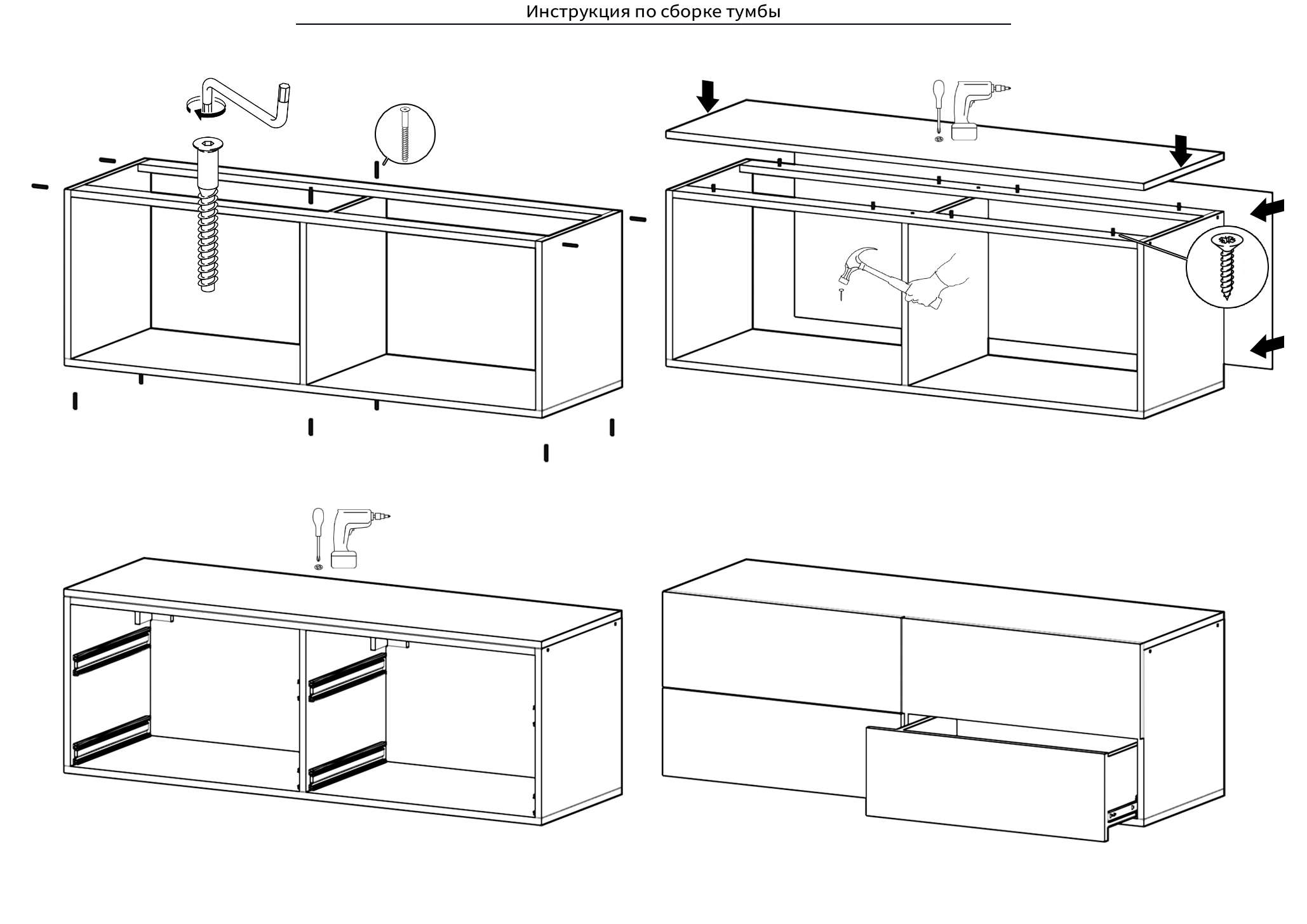 Инструкция по сборке тумбы