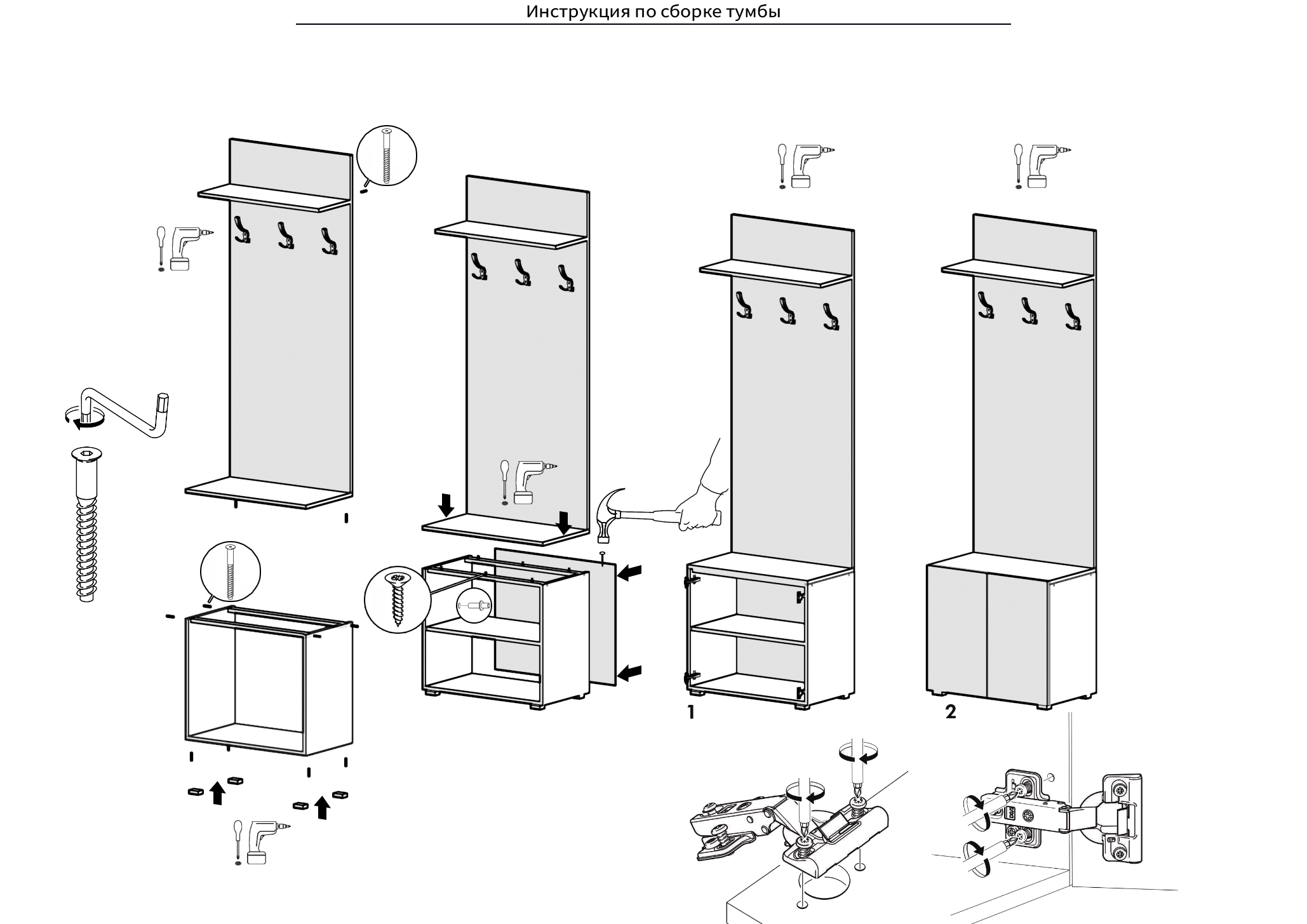 Инструкция по сборке тумбы

1

2