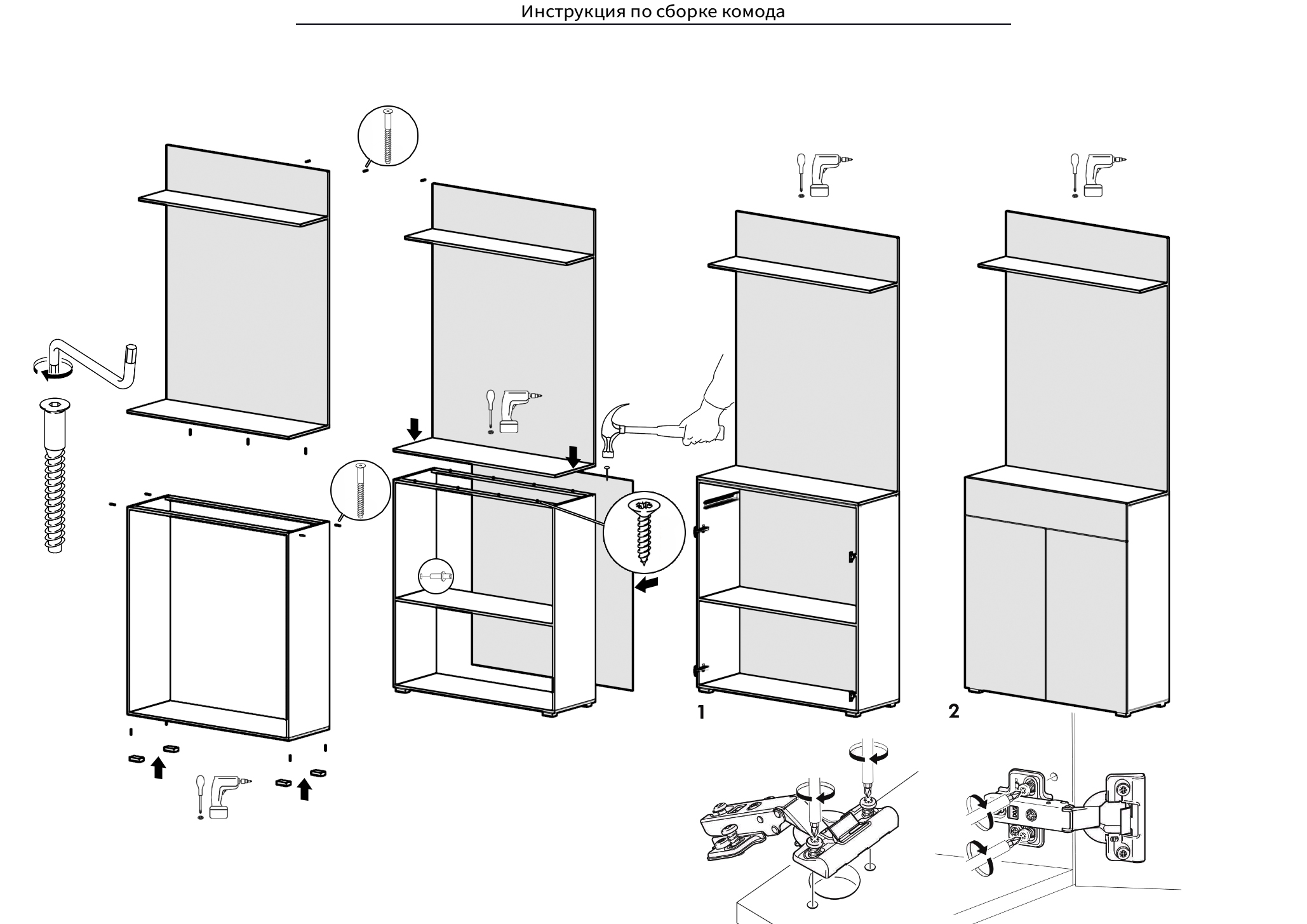 Инструкция по сборке комода

1

2