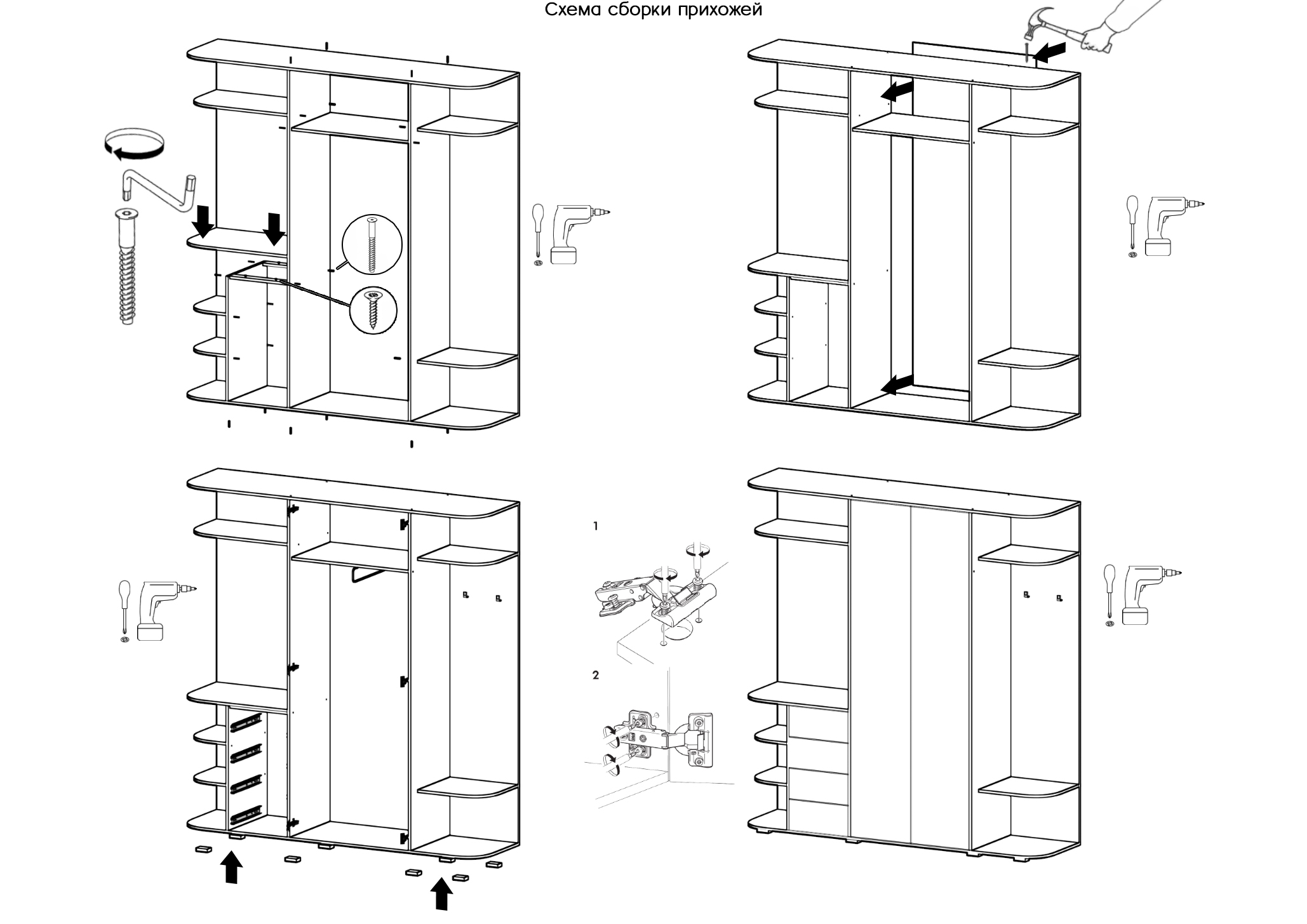 Схема сборки прихожей

1

2