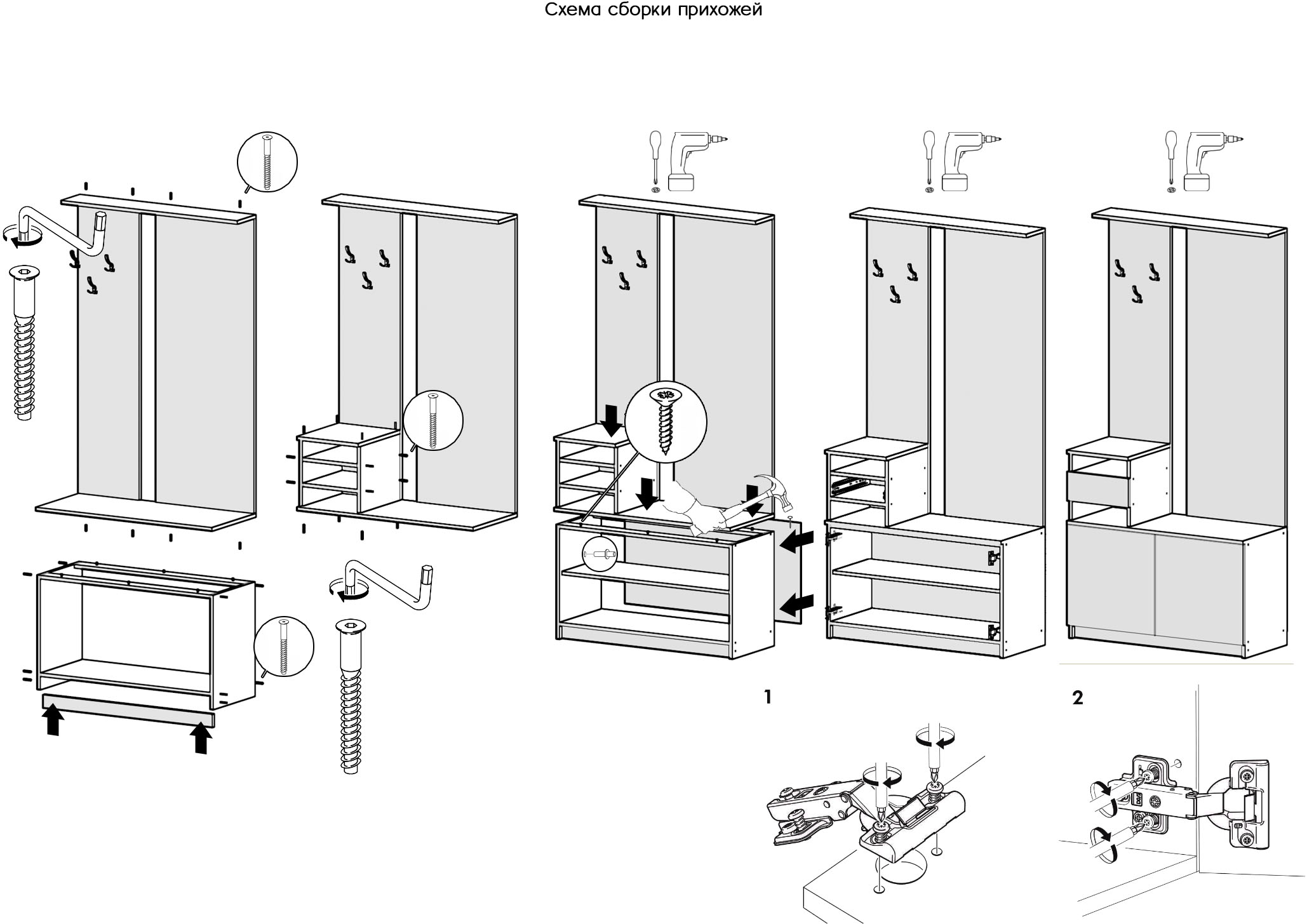 Схема сборки прихожей

1

2