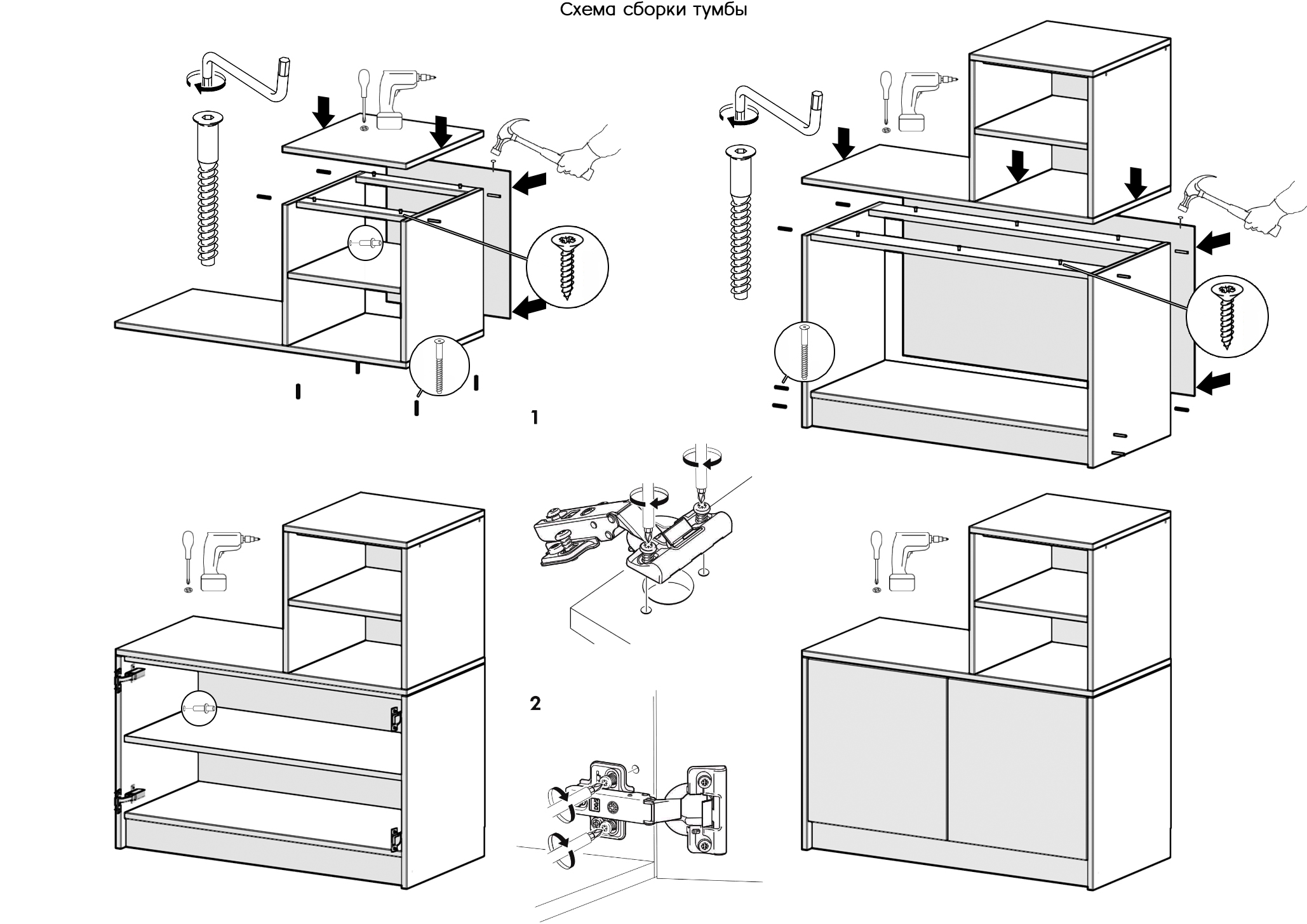 Схема сборки тумбы

1

2