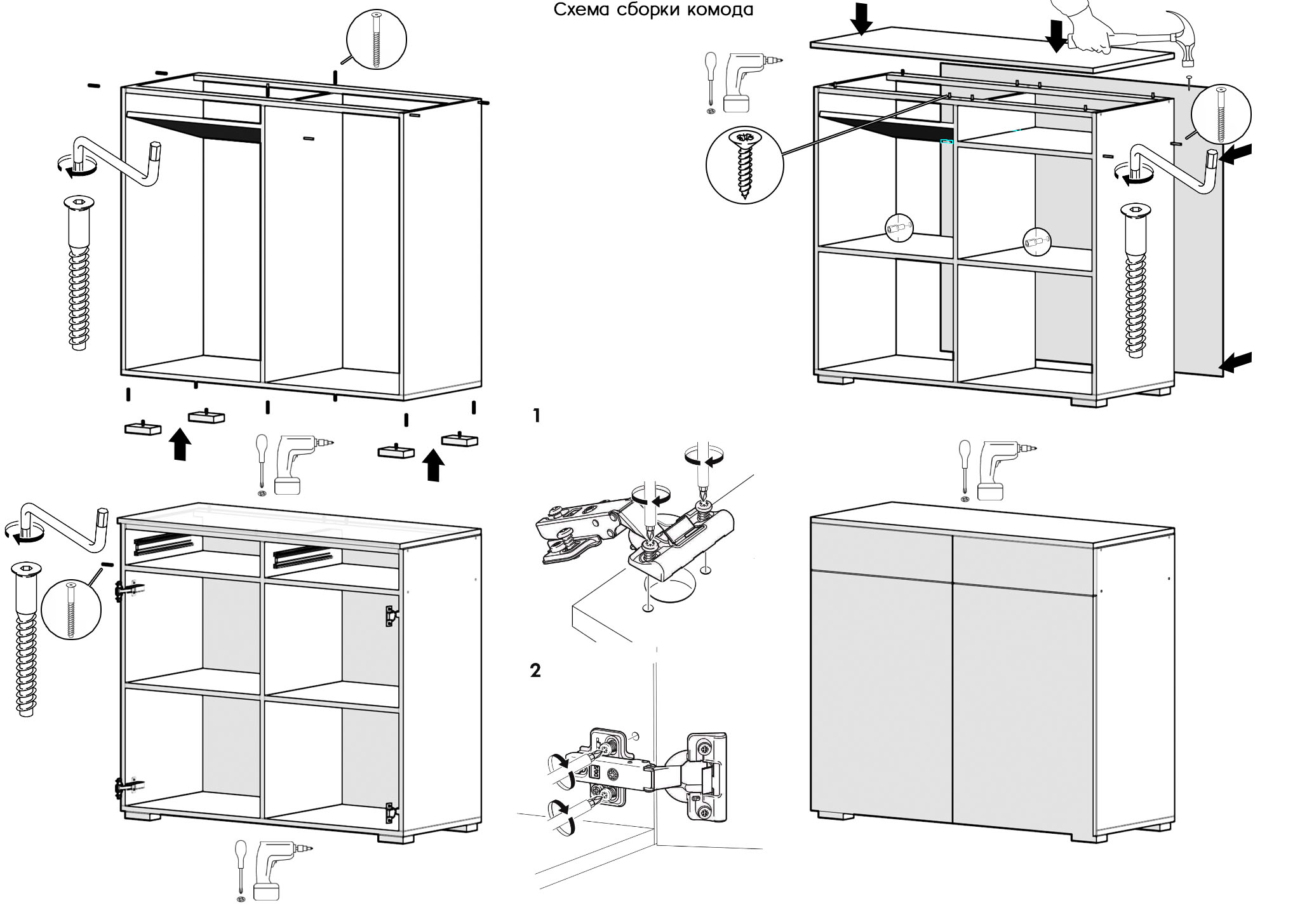 Схема сборки комода

1

2