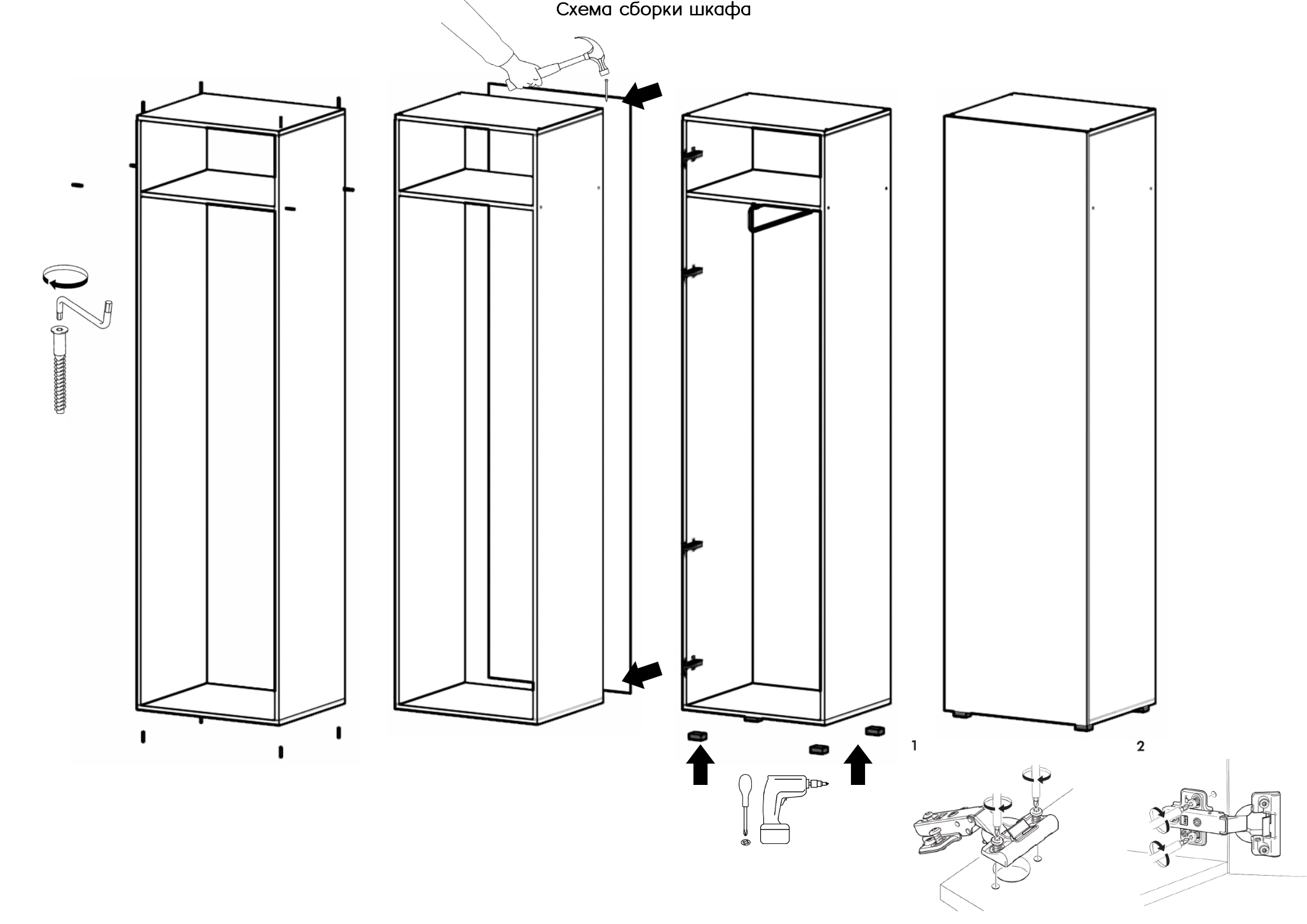 Схема сборки шкафа

1

2