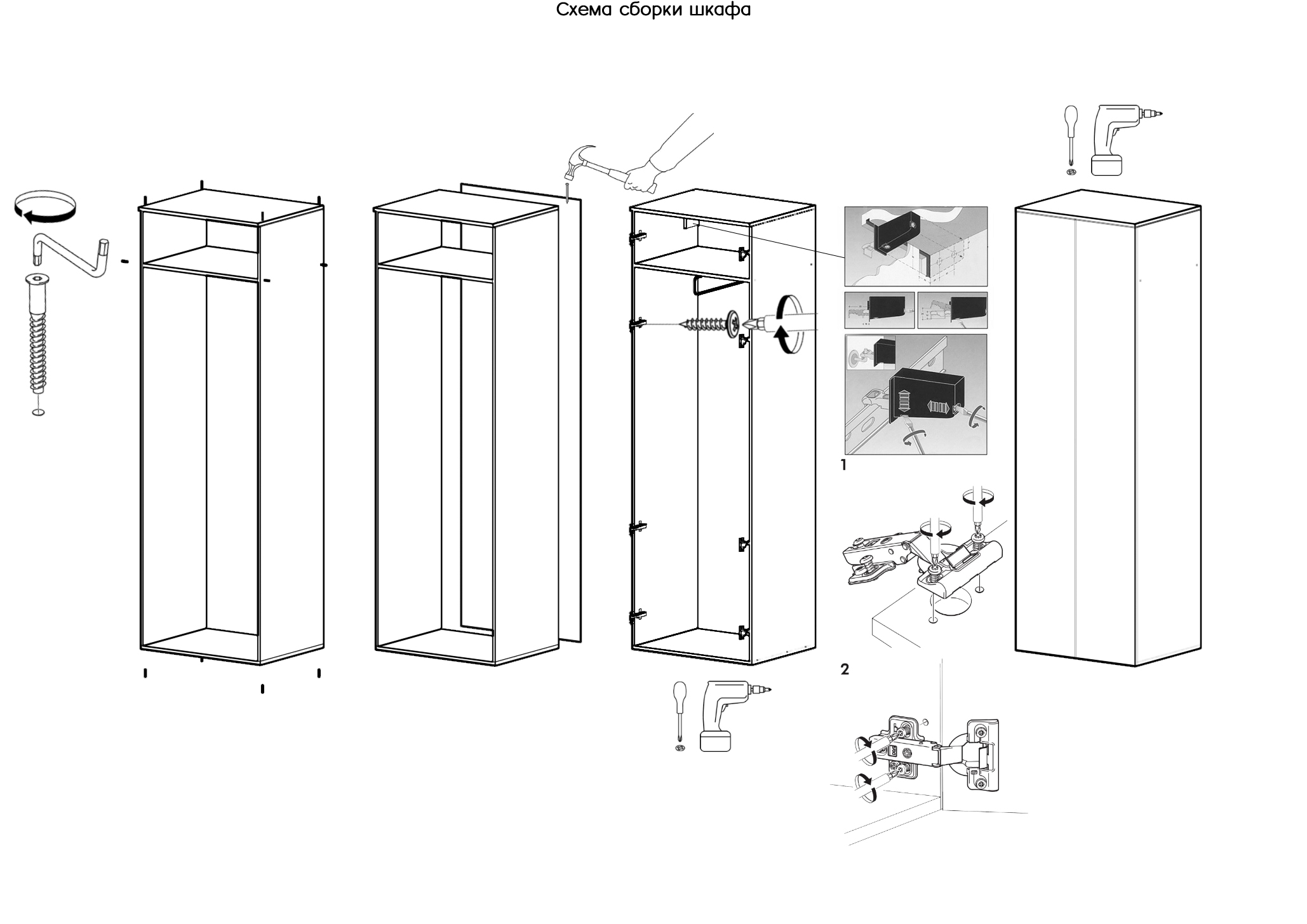 Схема сборки шкафа

1

2