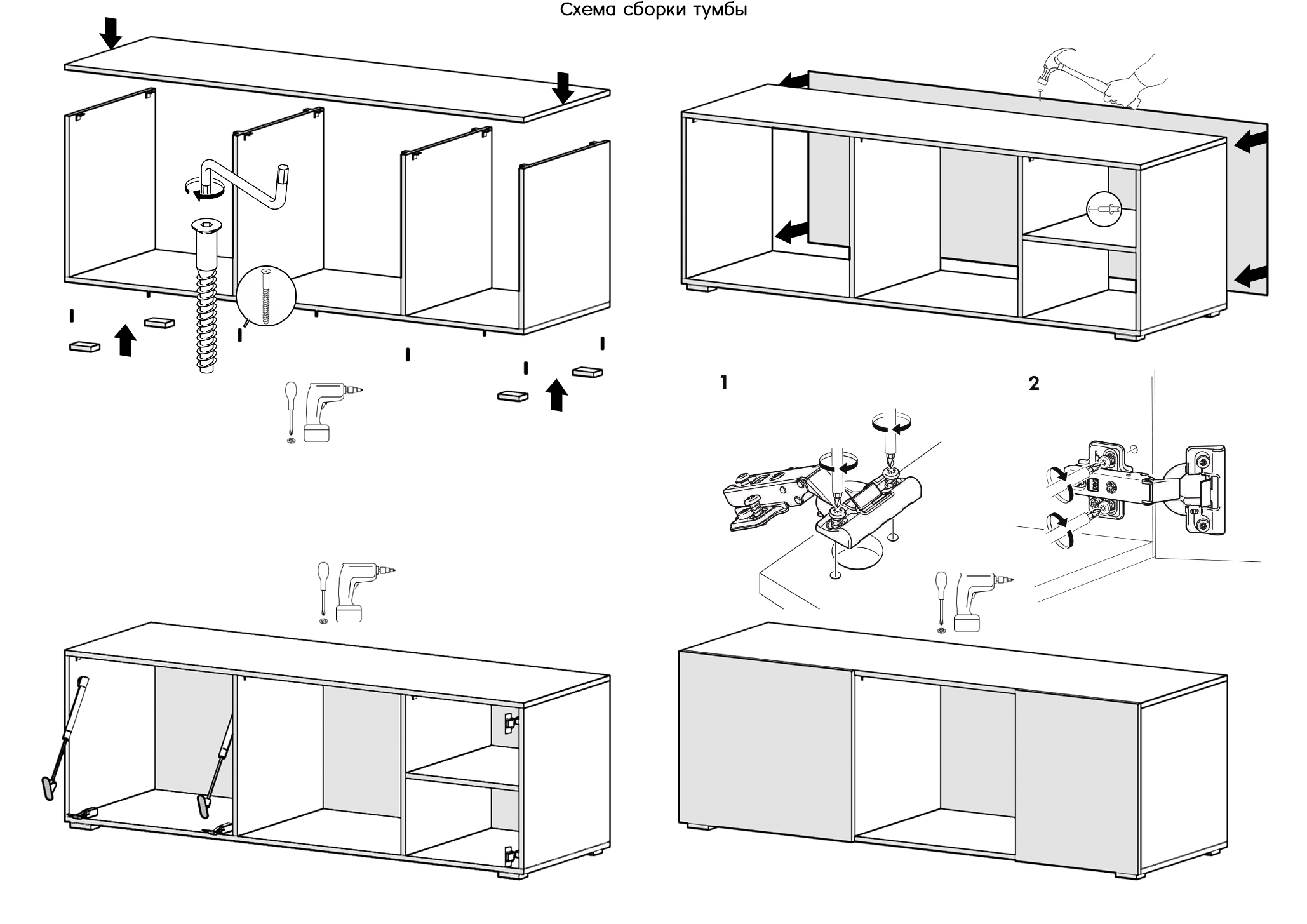 Схема сборки тумбы

1

2