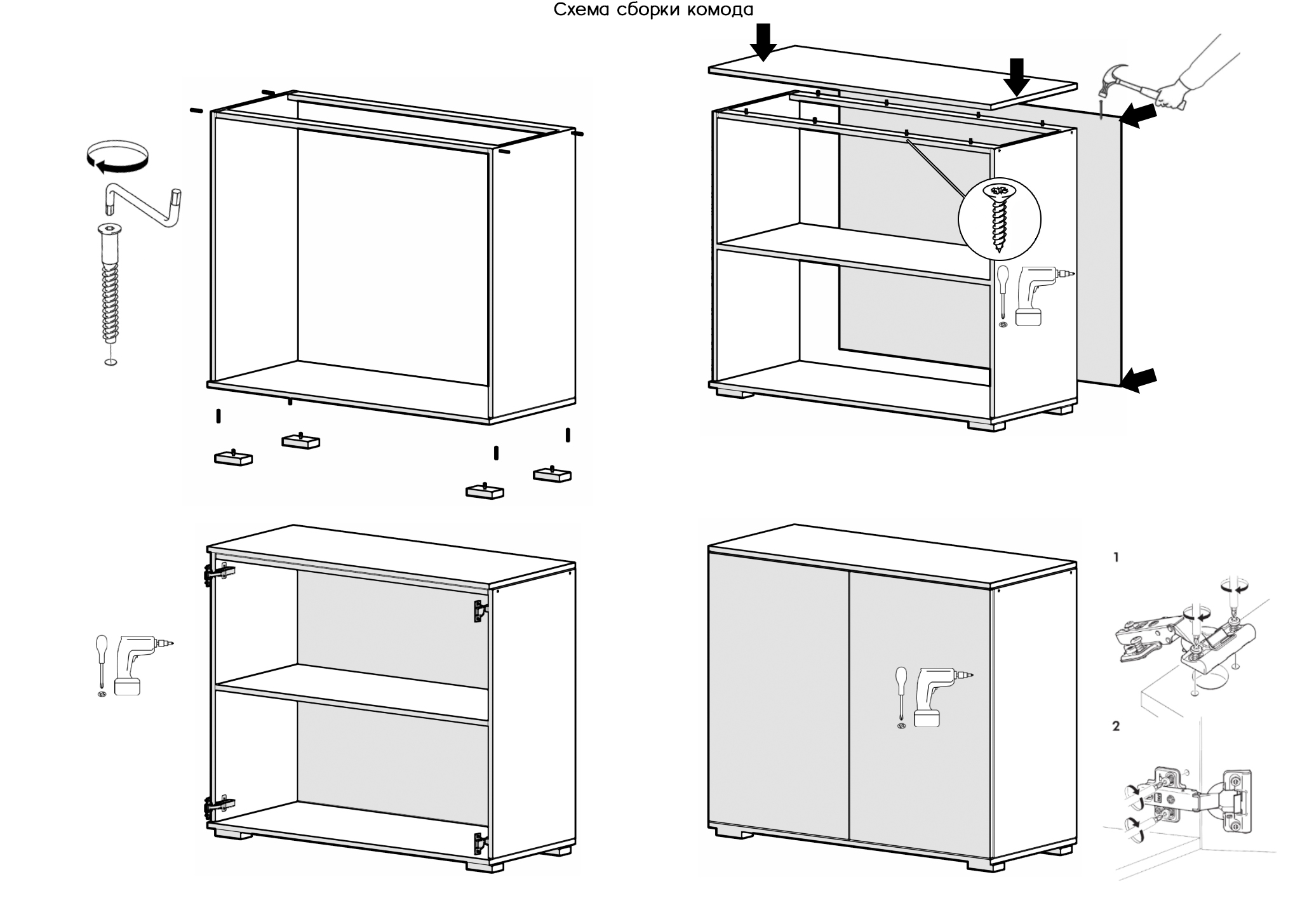 Схема сборки комода

1

2